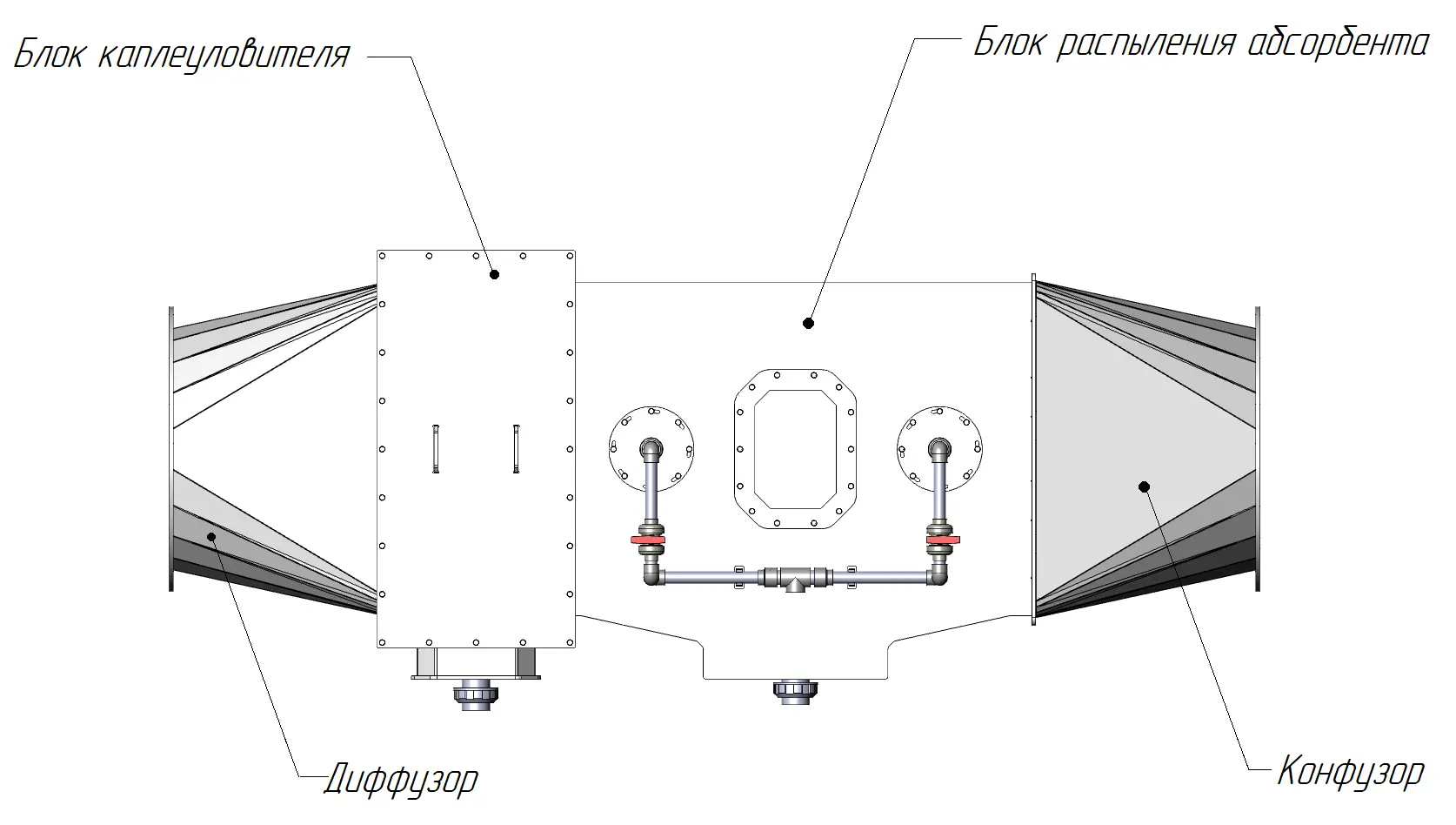 Блок каплеуловителя

Блок распыления абсорбента

Диффузор

Конфузор