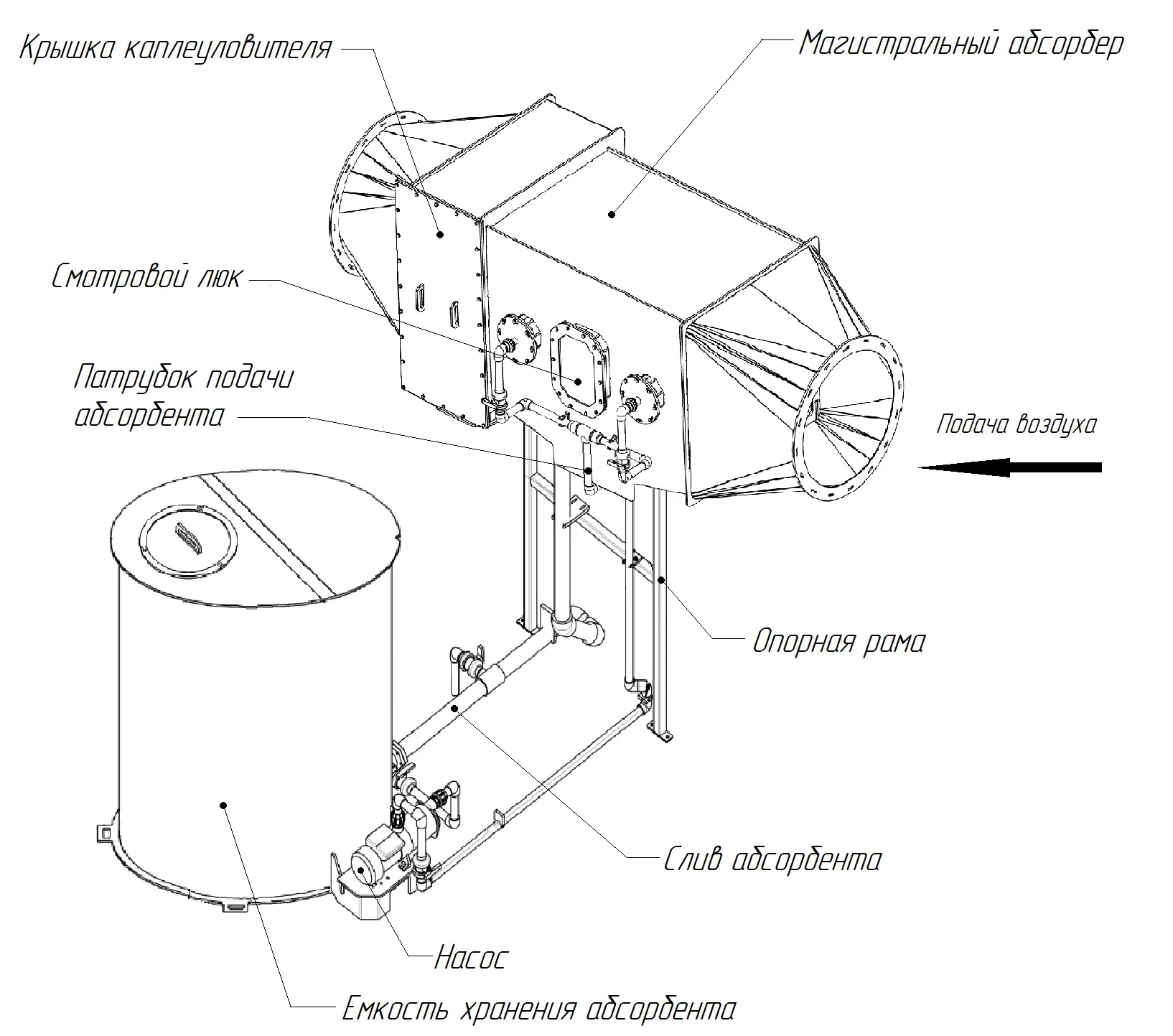 Крышка каплеуловителя

Магистральный абсорбер

Смотровой люк

Патрубок подачи абсорбента

Подача воздуха

Опорная рама

Слив абсорбента

Насос

Емкость хранения абсорбента