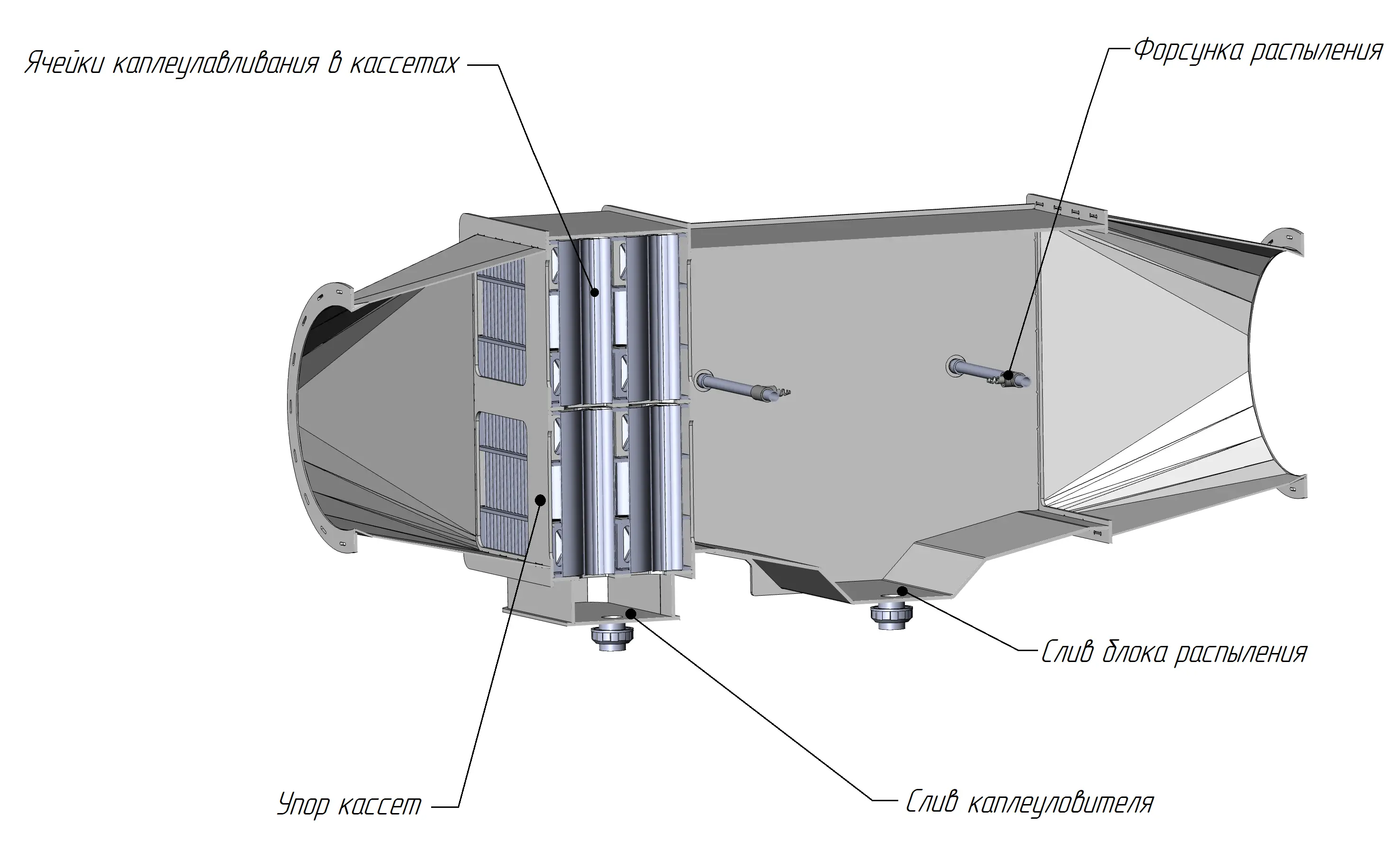 Ячейки каплеулавливания в кассетах

Форсунка распыления

Слив блока распыления

Упор кассет

Слив каплеуловителя