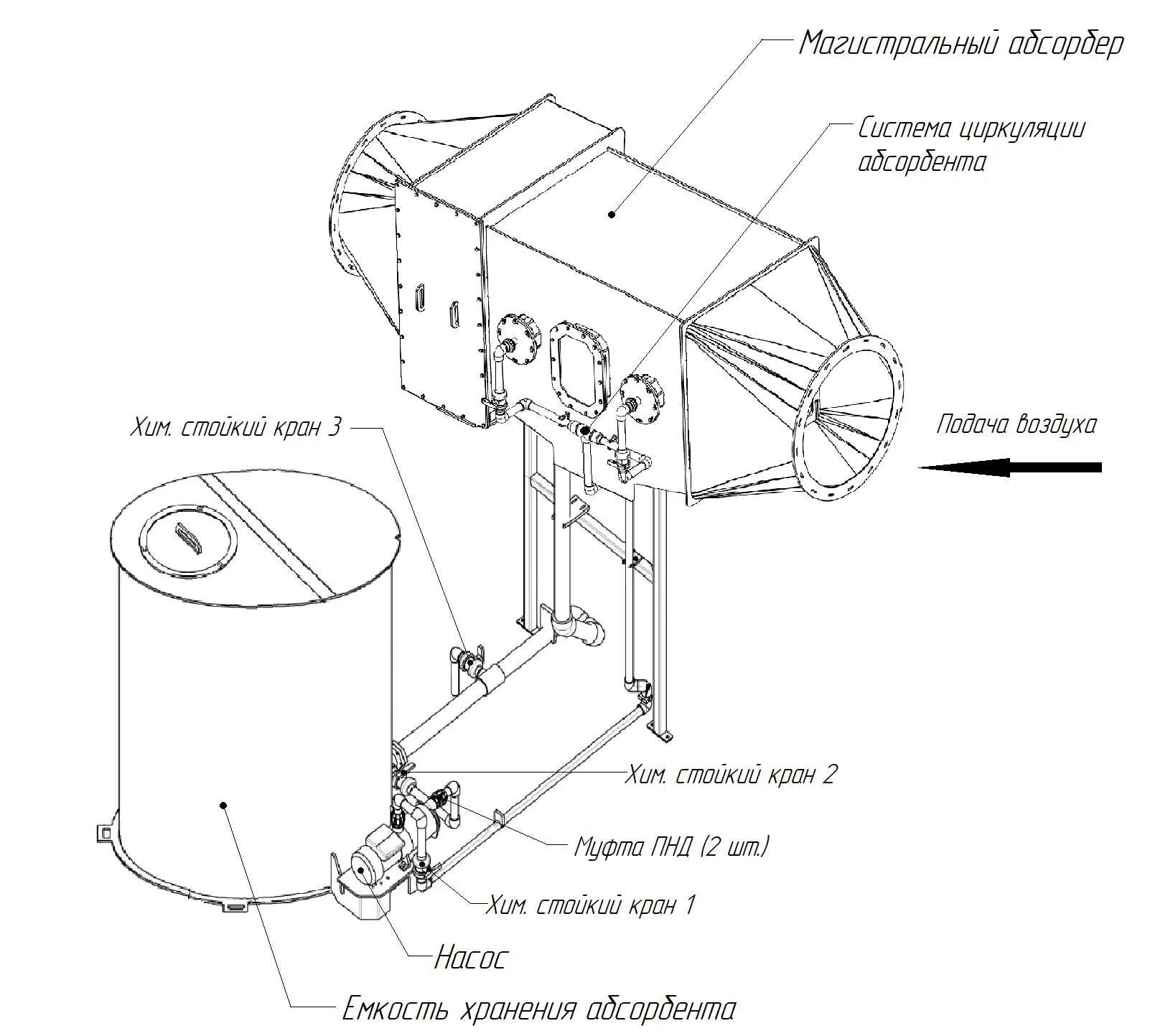 Магистральный абсорбер

Система циркуляции абсорбента

Хим. стойкий кран 3

Подача воздуха

Хим. стойкий кран 2

Муфта ПНД (2 шт.)

Хим. стойкий кран 1

Насос

Емкость хранения абсорбента