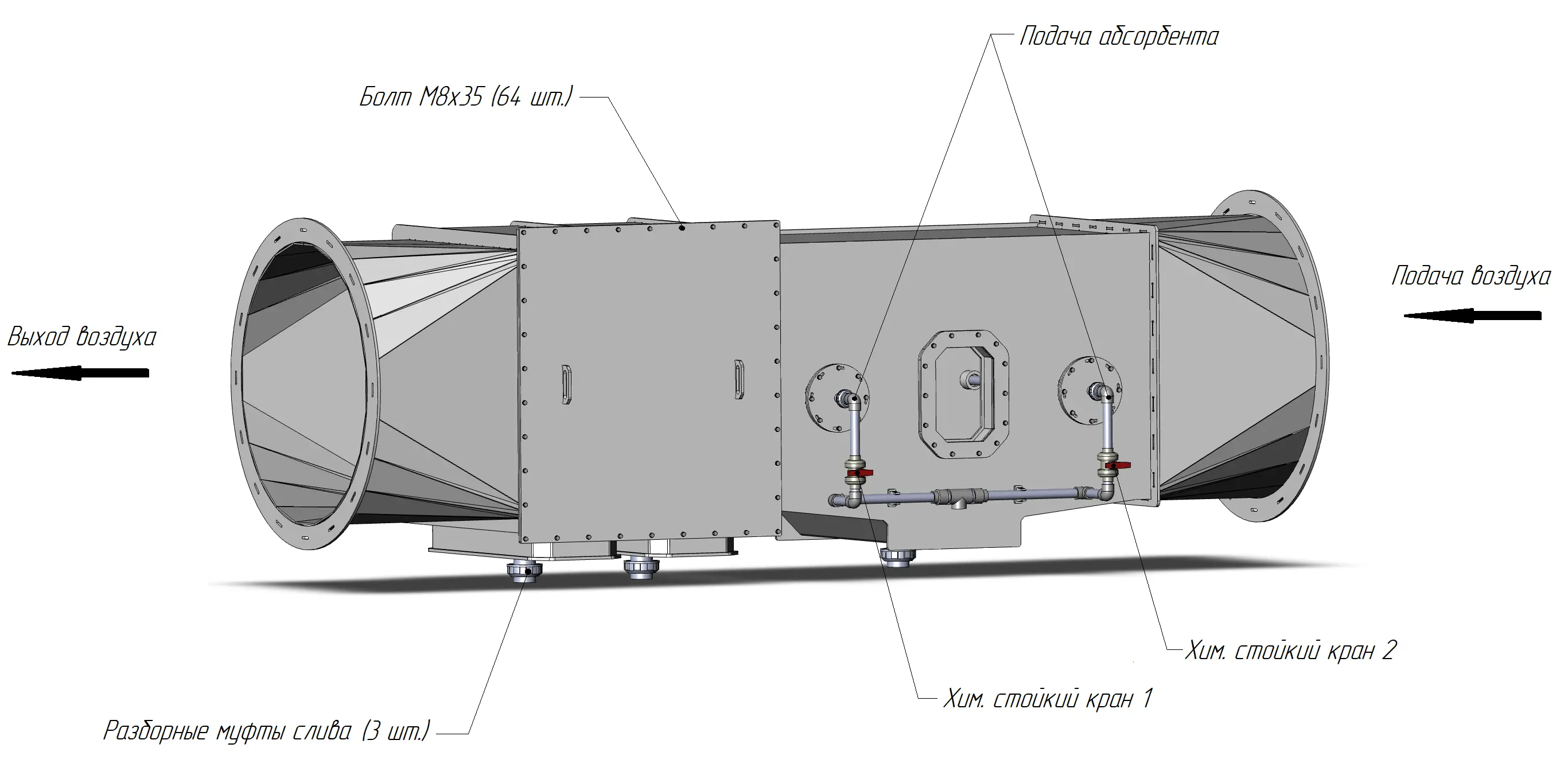 Подача абсорбента

Болт М8х35 (64 шт.)

Подача воздуха

Выход воздуха

Хим. стойкий кран 2

Хим. стойкий кран 1

Разборные муфты слива (3 шт.)