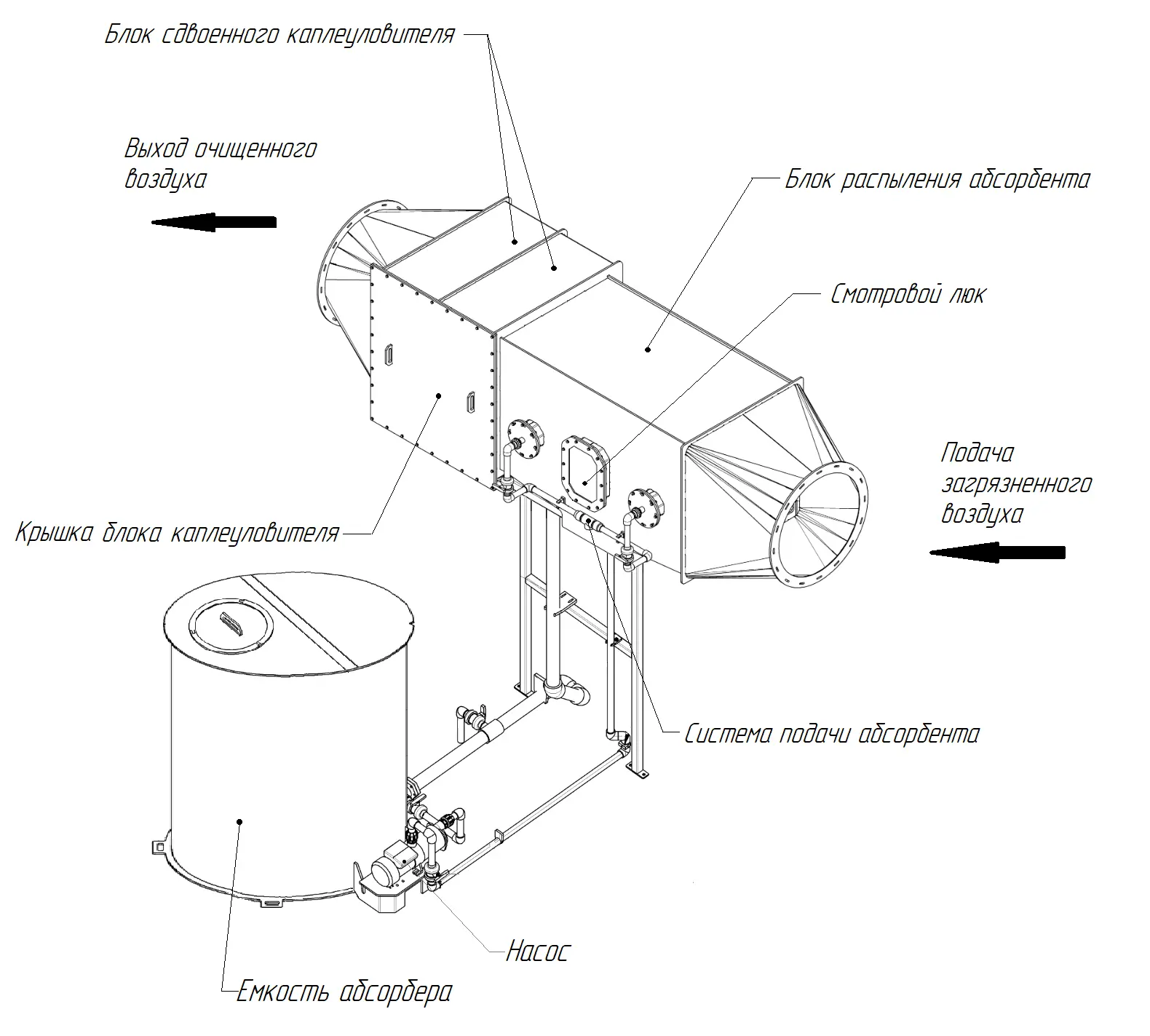 Блок сдвоенного каплеуловителя

Выход очищенного воздуха

Блок распыления абсорбента

Смотровой люк

Подача загрязненного воздуха

Крышка блока каплеуловителя

Система подачи абсорбента

Насос

Емкость абсорбера