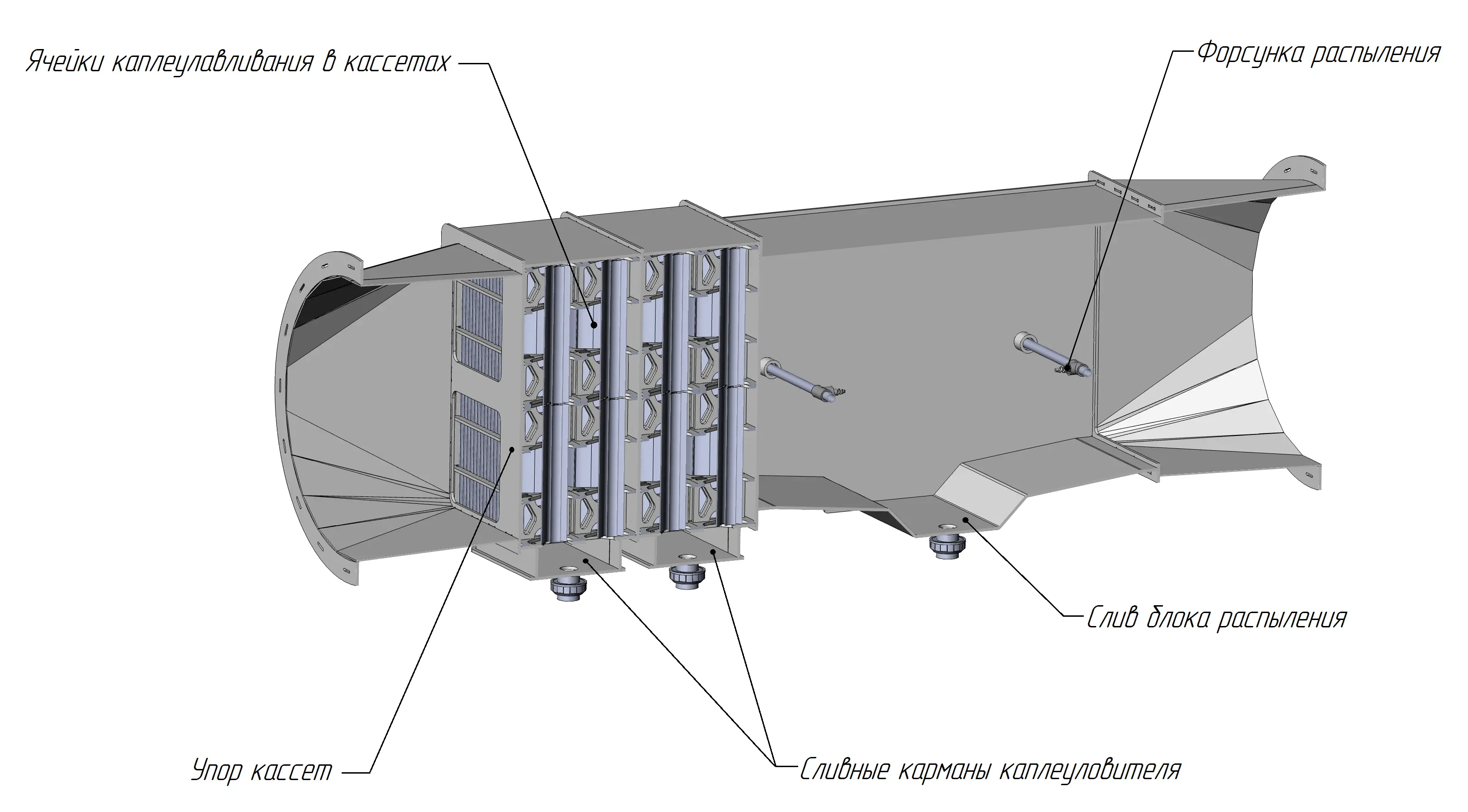 Ячейки каплеулавливания в кассетах

Форсунка распыления

Слив блока распыления

Упор кассет

Сливные карманы каплеуловителя