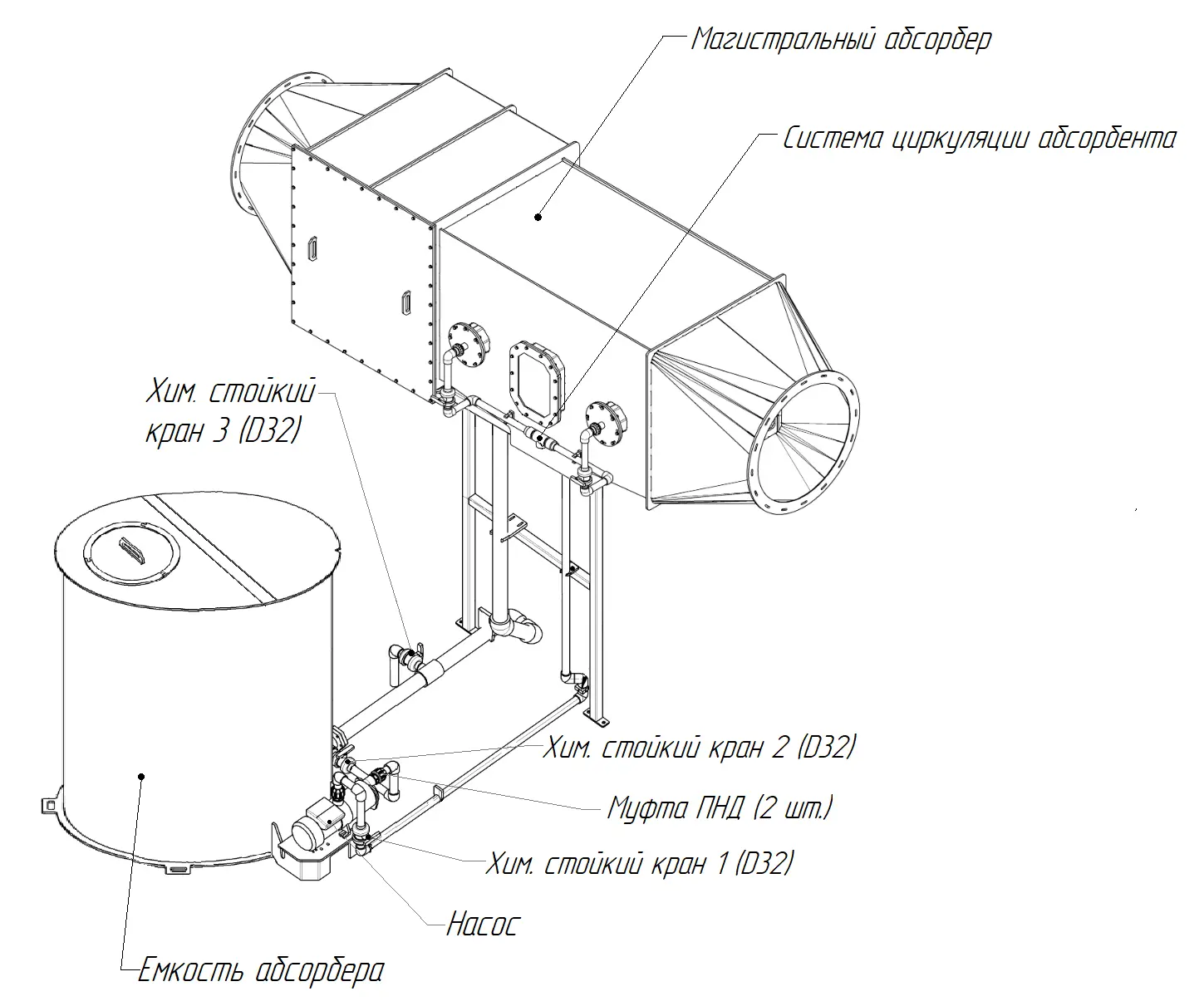 Магистральный абсорбер

Система циркуляции абсорбента

Хим. стойкий кран 3 (D32)

Хим. стойкий кран 2 (D32)

Муфта ПНД (2 шт.)

Хим. стойкий кран 1 (D32)

Насос

Емкость абсорбера