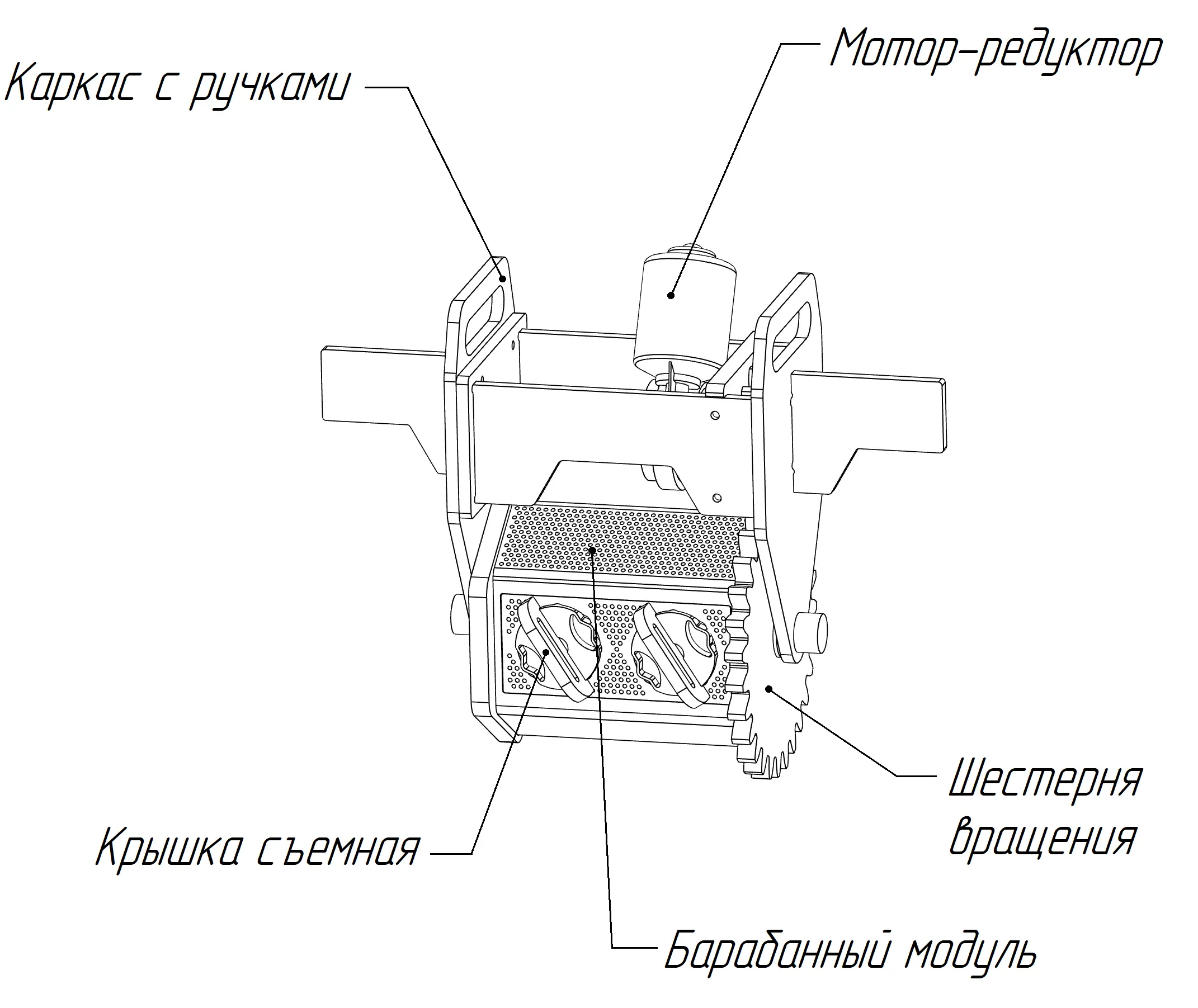 Каркас с ручками

Мотор-редуктор

Шестерня вращения

Крышка съемная

Барабанный модуль