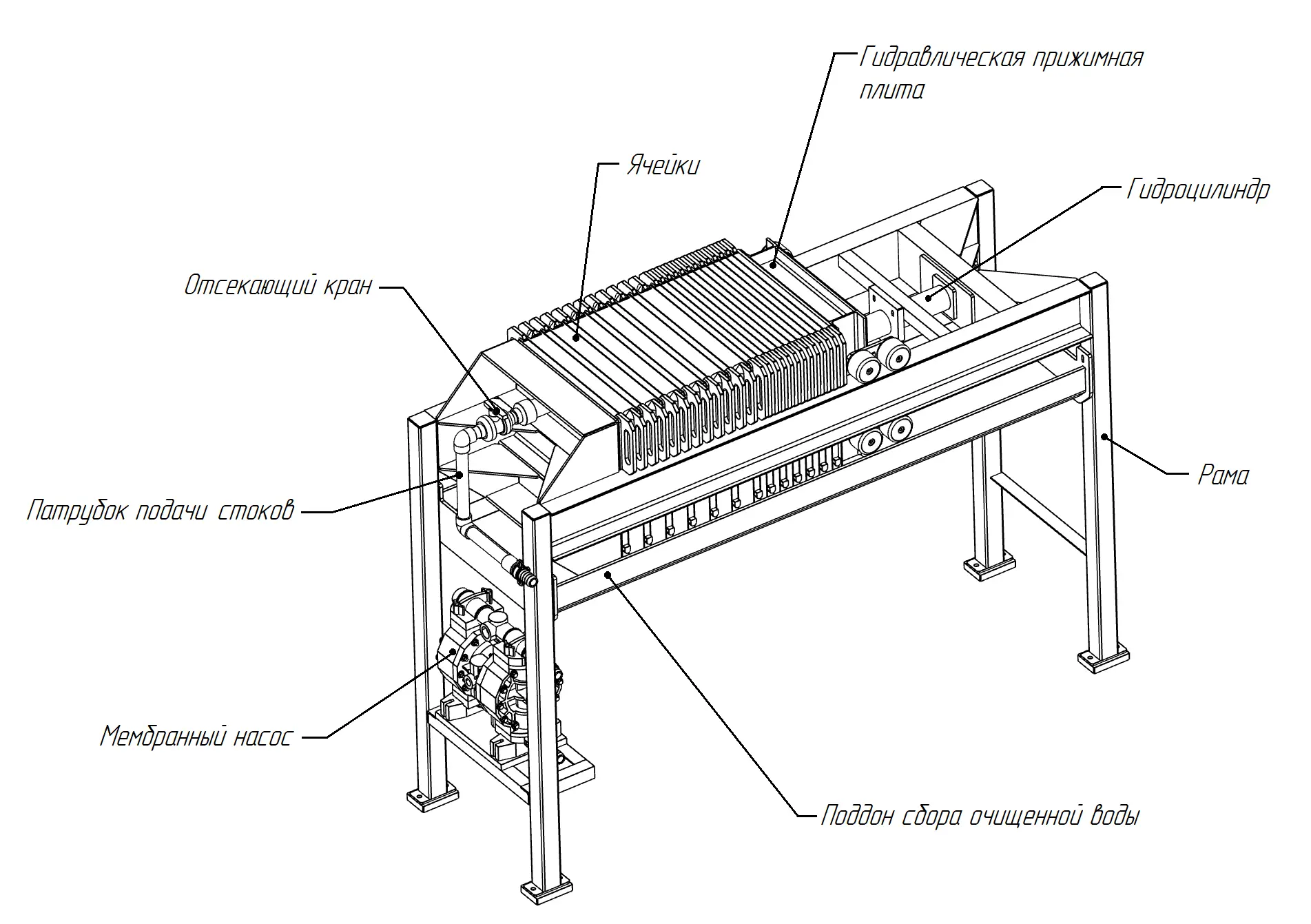 Гидравлическая прижимная плита

Ячейки

Гидроцилиндр

Отсекающий кран

Рама

Патрубок подачи стоков

Мембранный насос

Поддон сбора очищенной воды