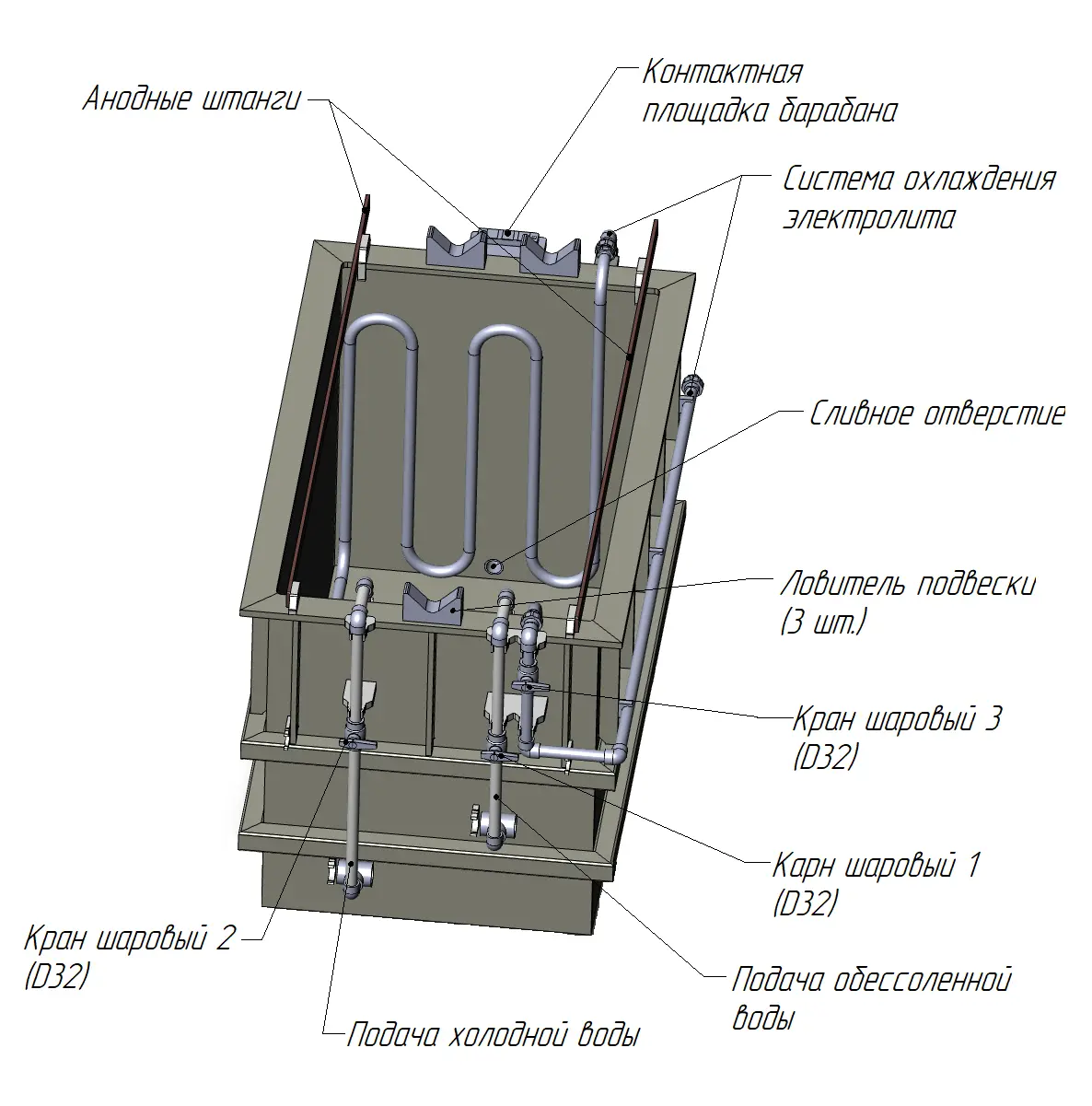 Анодные штанги

Контактная площадка барабана

Система охлаждения электролита

Сливное отверстие

Ловитель подвески (3 шт.)

Кран шаровый 3 (D32)

Карн шаровый 1 (D32)

Кран шаровый 2 (D32)

Подача обессоленной воды

Подача холодной воды