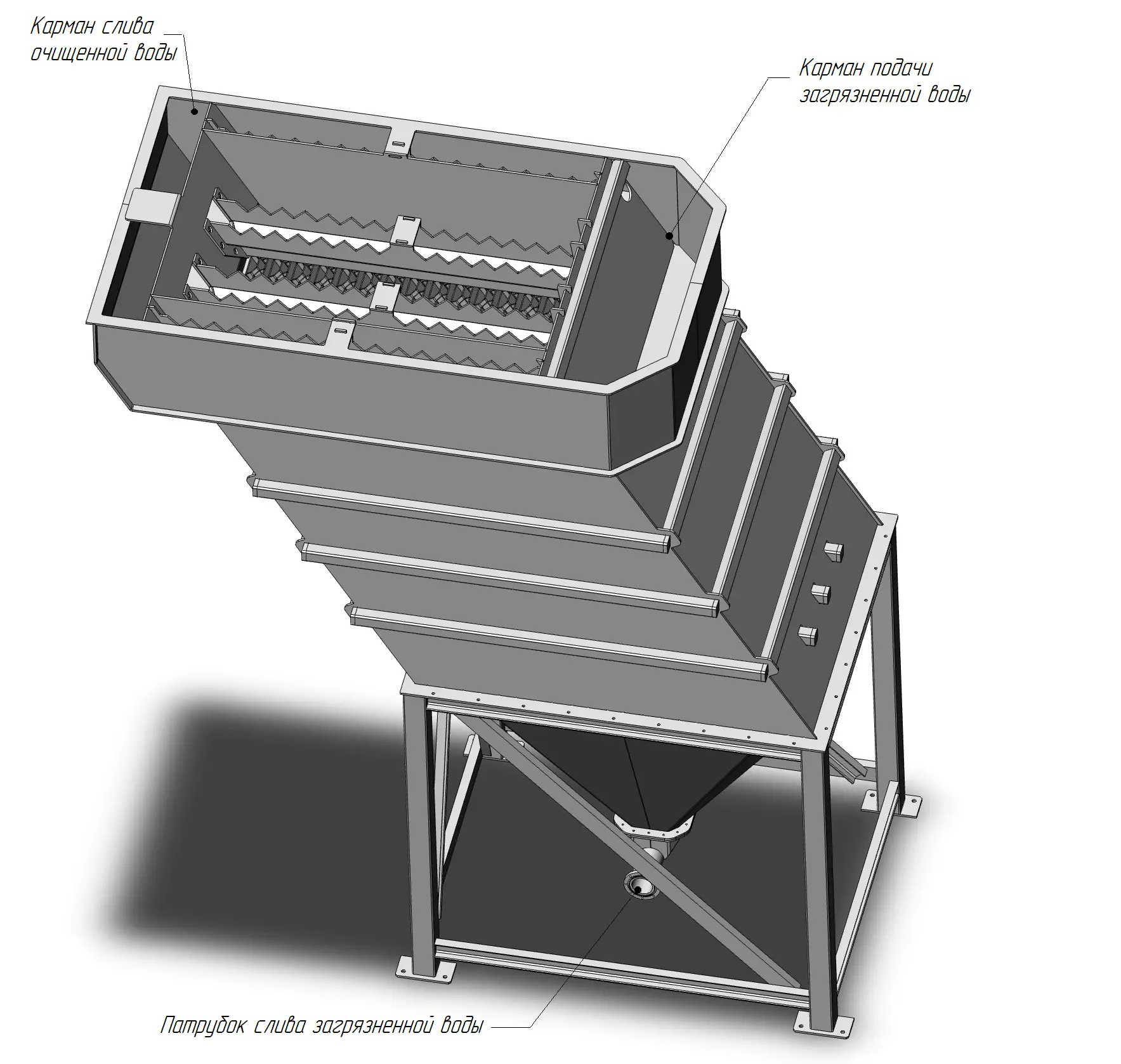 Карман слива очищенной воды

Карман подачи загрязненной воды

Патрубок слива загрязненной воды