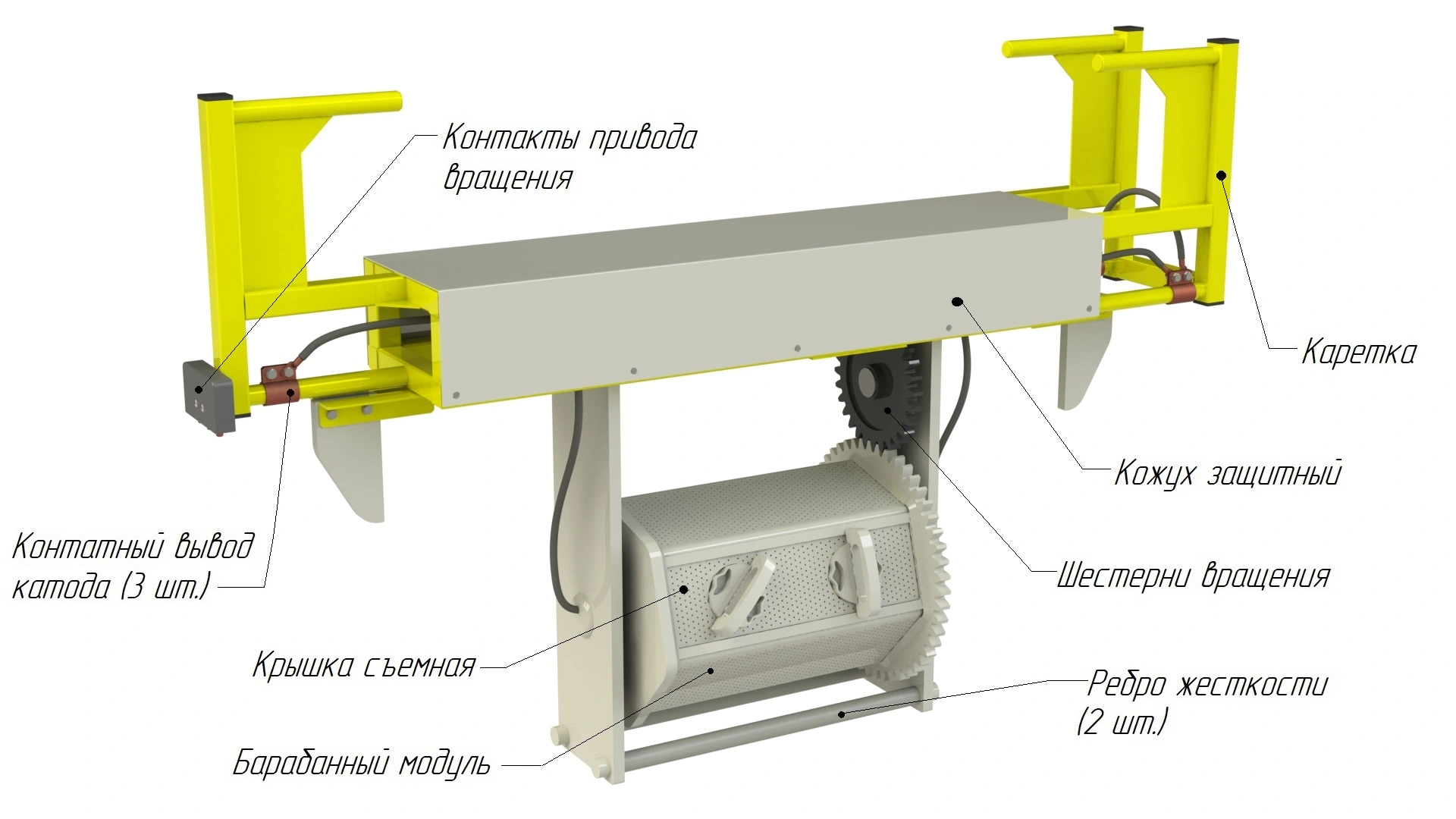 Контакты привода вращения

Каретка

Кожух защитный

Контатный вывод катода (3 шт.)

Шестерни вращения

Крышка съемная

Ребро жесткости (2 шт.)

Барабанный модуль