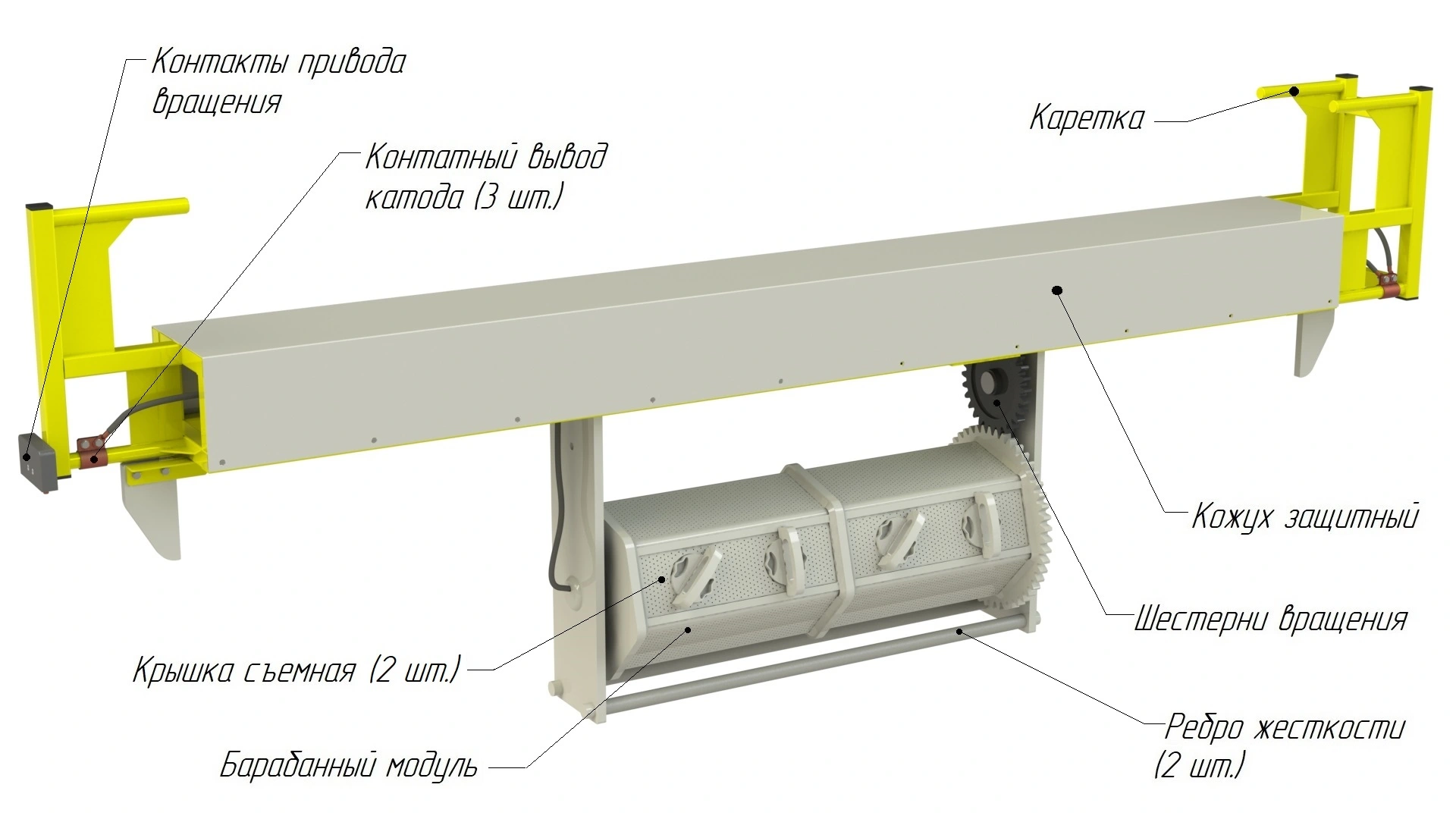 Контакты привода вращения

Контатный вывод катода (3 шт.)

Каретка

Кожух защитный

Шестерни вращения

Крышка съемная (2 шт.)

Ребро жесткости (2 шт.)

Барабанный модуль