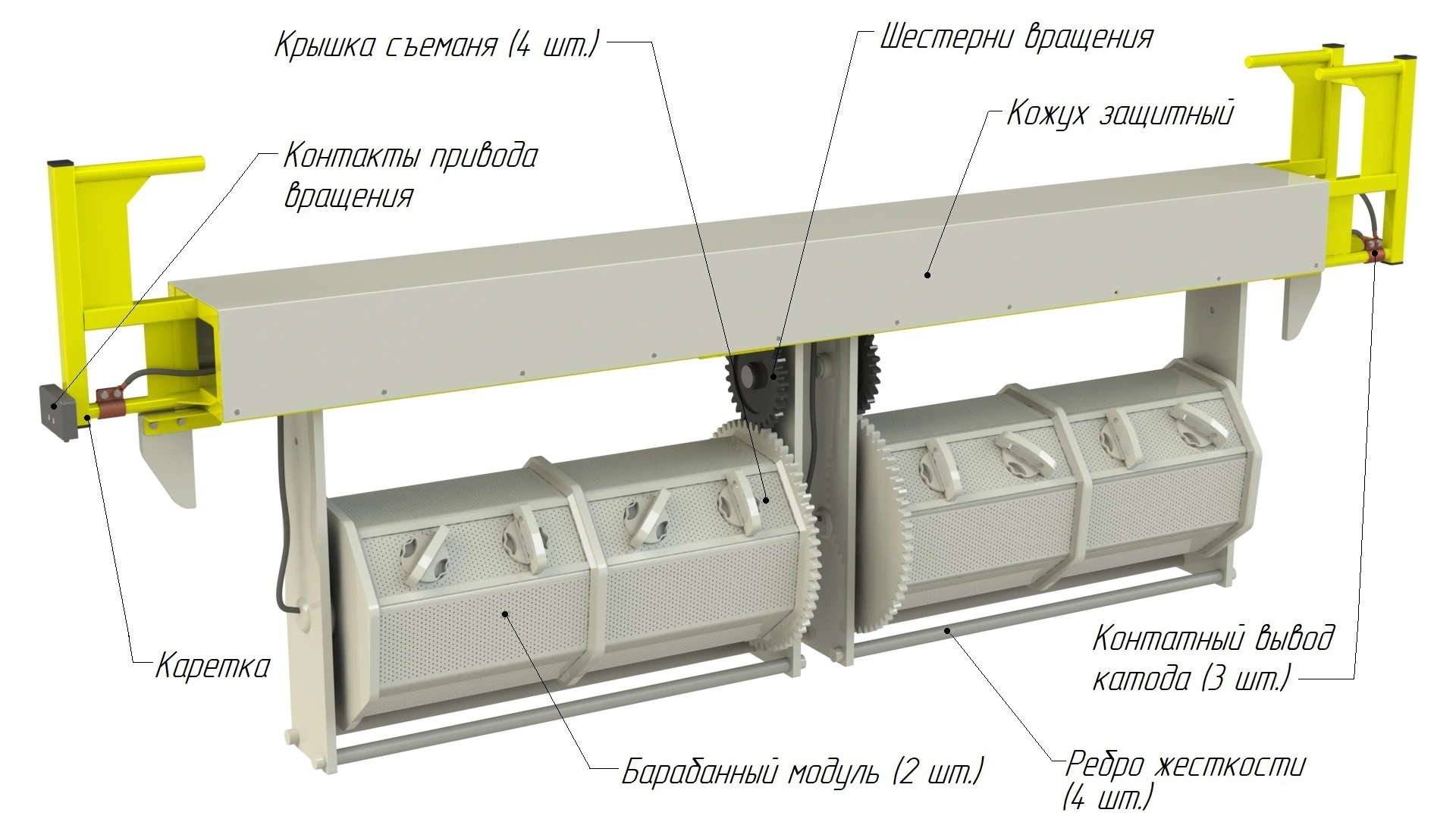 Крышка съеманя (4 шт.)

Шестерни вращения

Кожух защитный

Контакты привода вращения

Каретка

Контатный вывод катода (3 шт.)

Барабанный модуль (2 шт.)

Ребро жесткости (4 шт.)