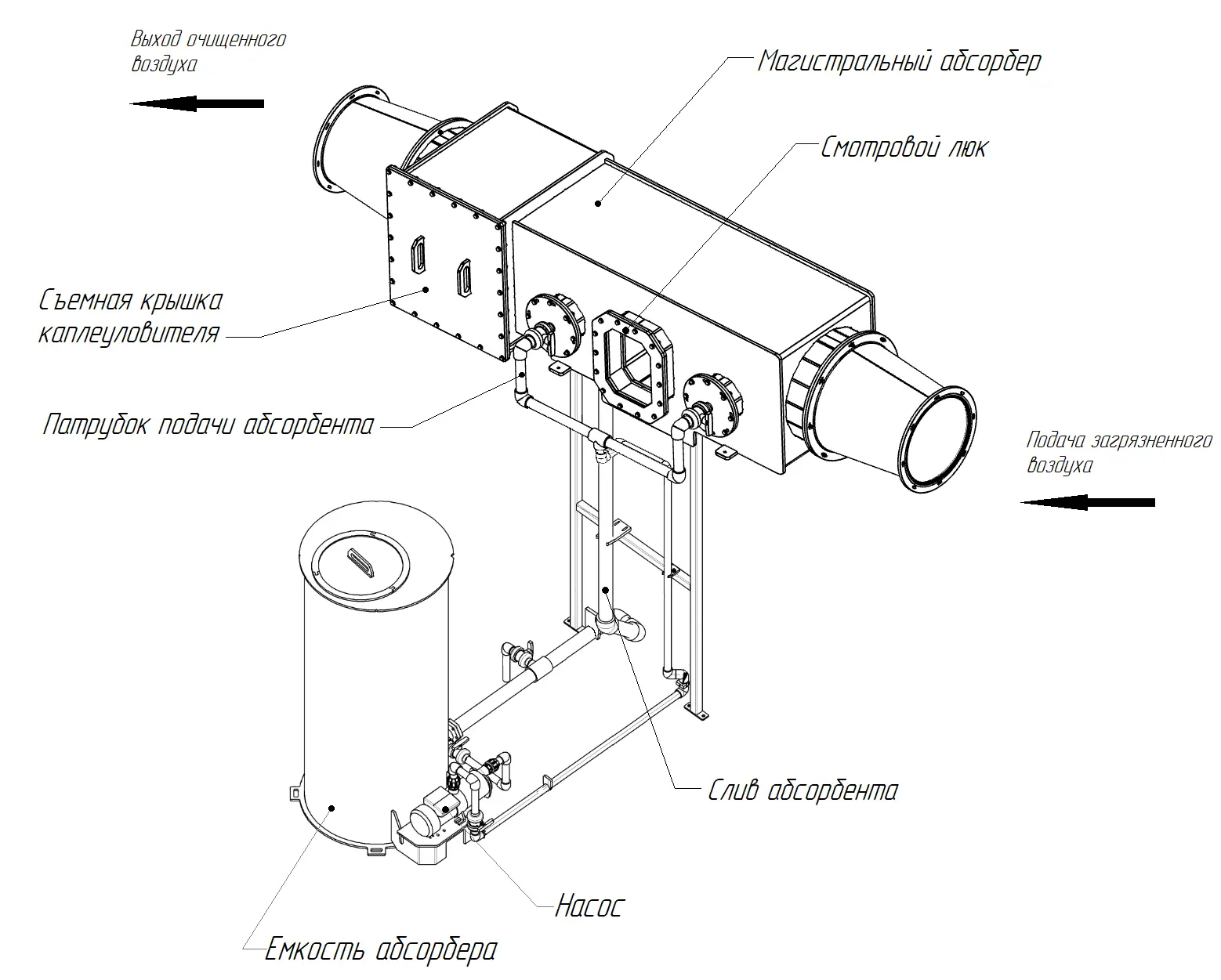 Выход очищенного воздуха

Магистральный абсорбер

Смотровой люк

Съемная крышка каплеуловителя

Патрубок подачи абсорбента

Подача загрязненного воздуха

Слив абсорбента

Насос

Емкость абсорбера