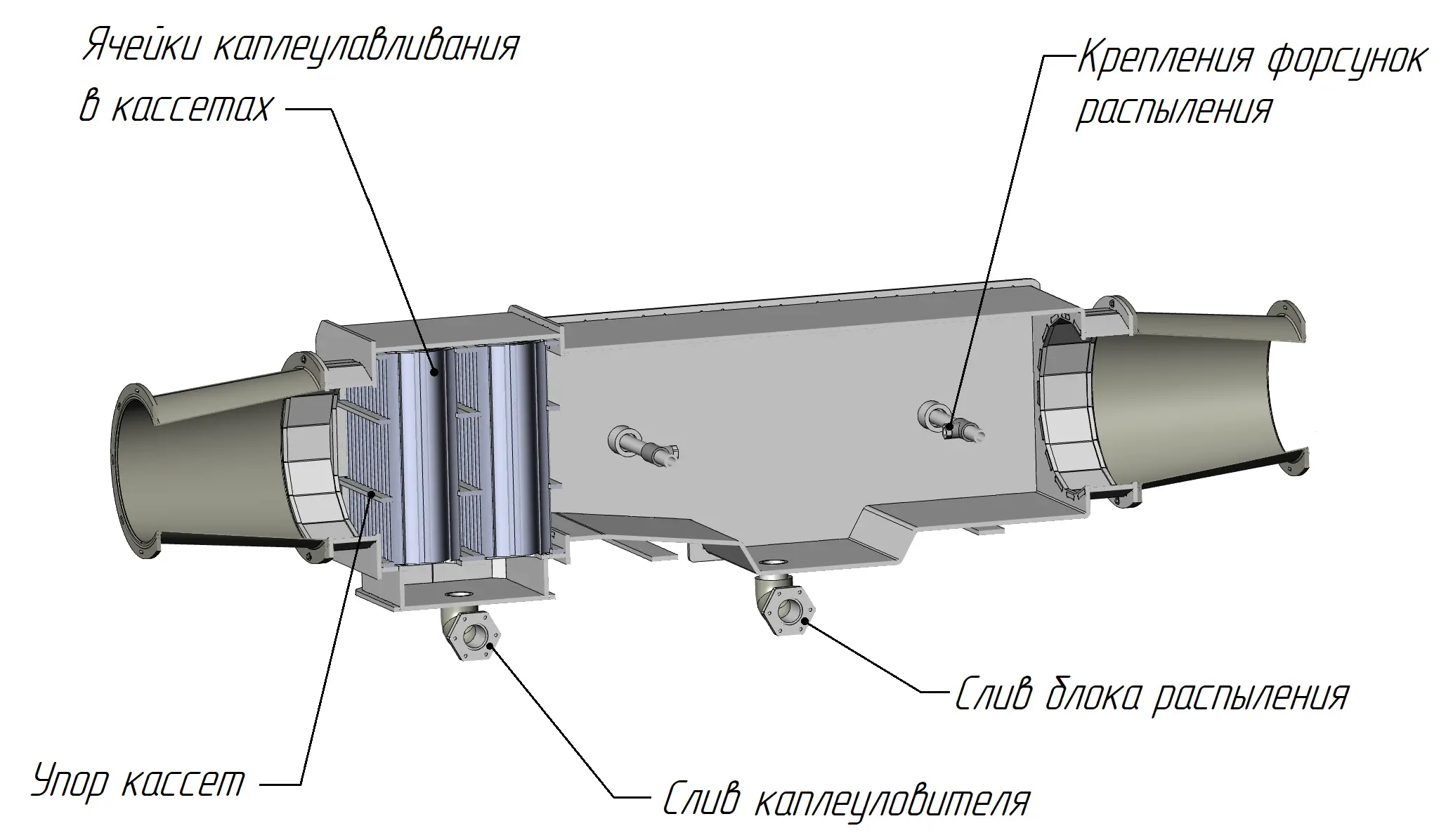 Ячейки каплеулавливания в кассетах

Крепления форсунок распыления

Слив блока распыления

Упор кассет

Слив каплеуловителя