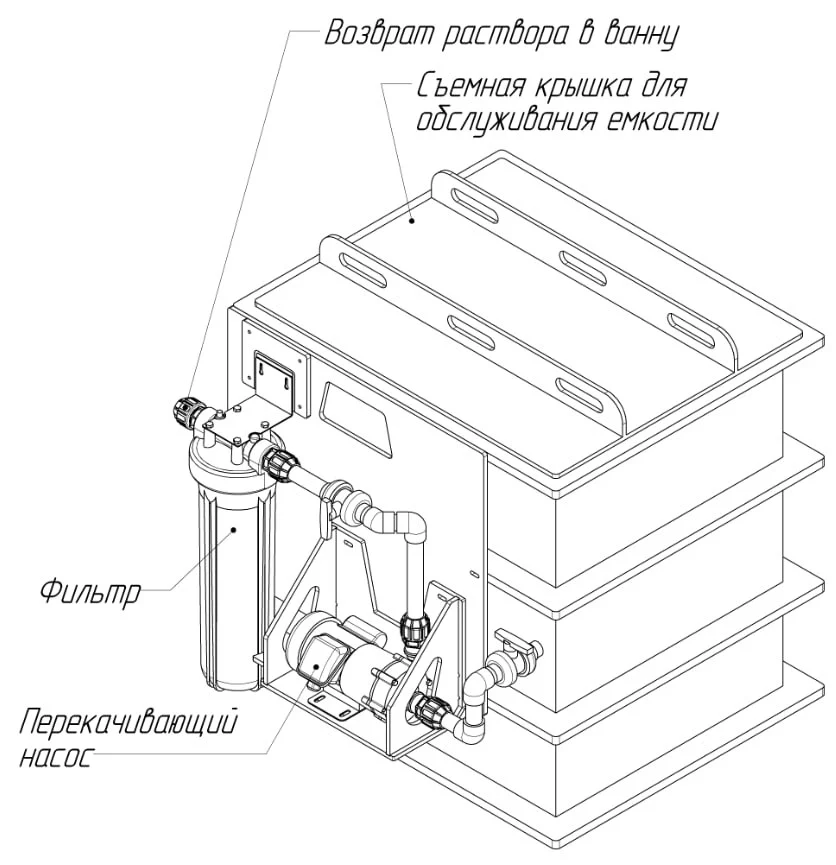 Возврат раствора в ванну

Съемная крышка для обслуживания емкости

Фильтр

Перекачивающий насос