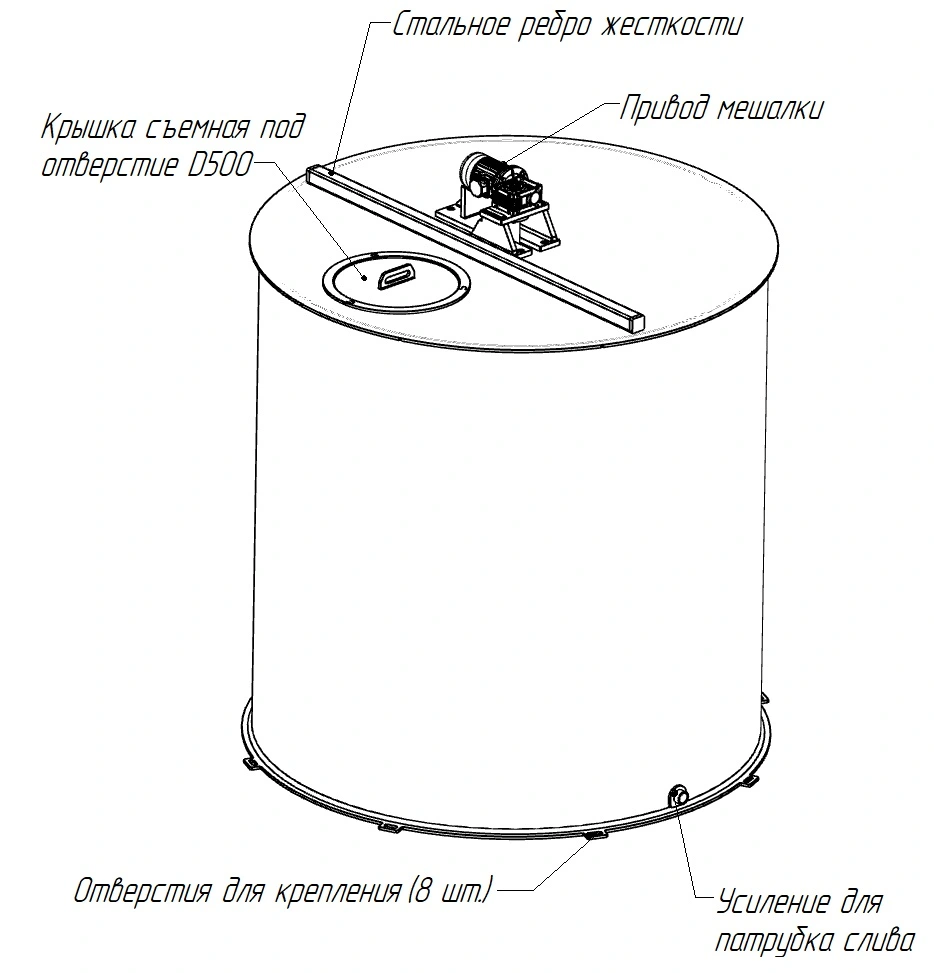 Стальное ребро жесткости

Привод мешалки

Крышка съемная под отверстие D500

Отверстия для крепления (8 шт.)

Усиление для патрубка слива