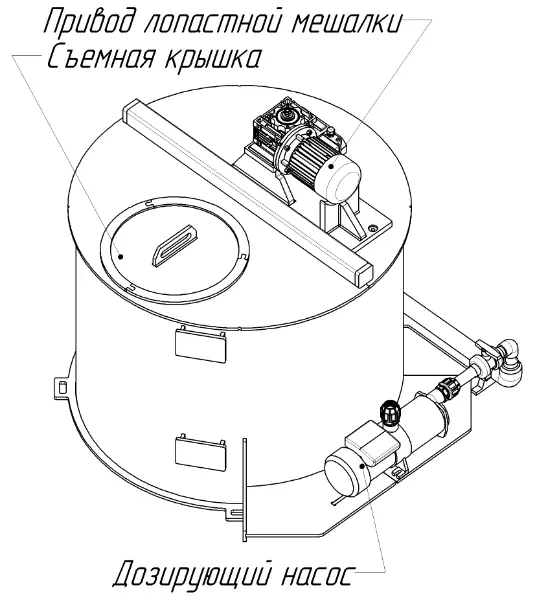 Привод лопастной мешалки
Съемная крышка

Дозирующий насос