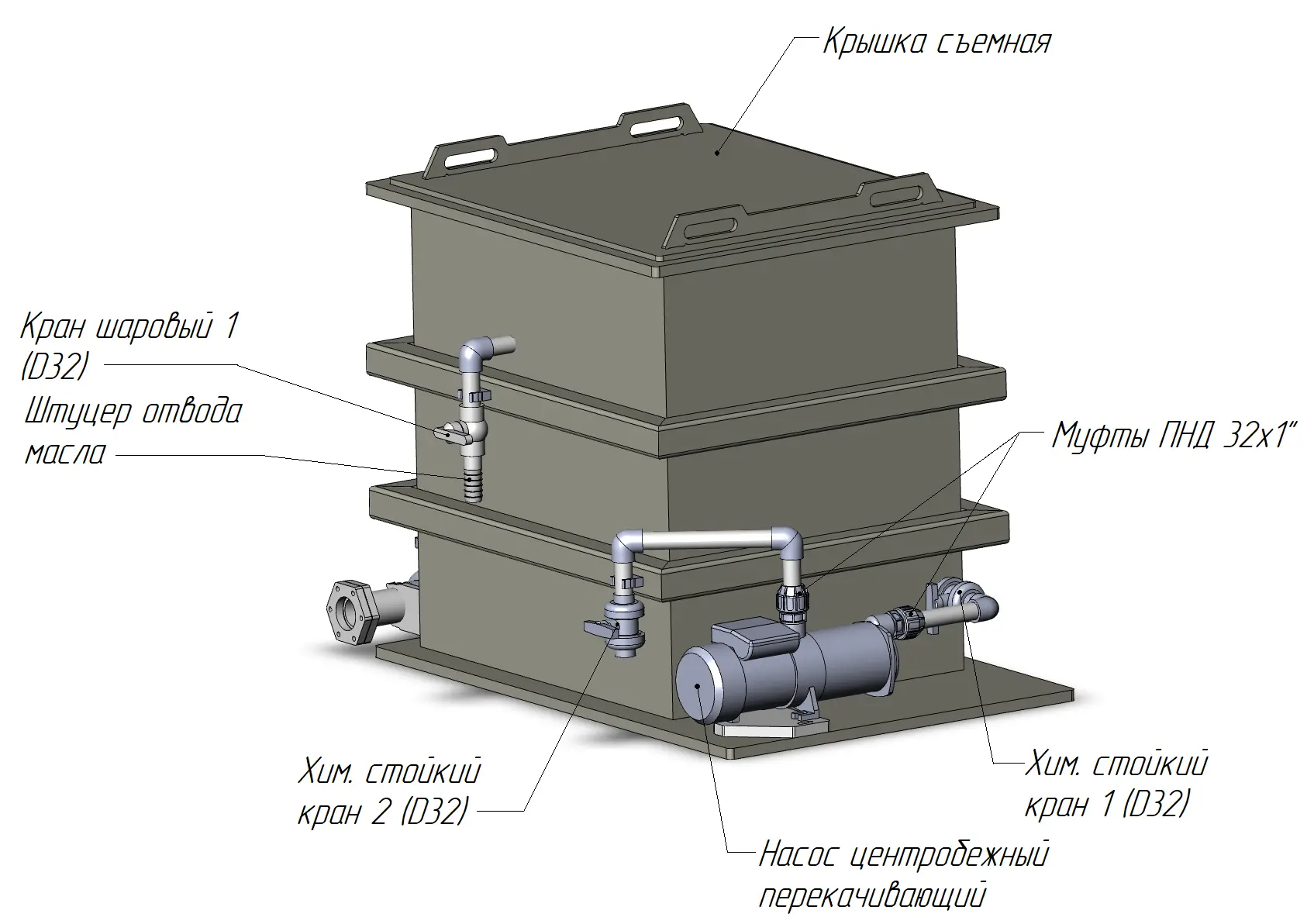 Крышка съемная

Кран шаровый 1 (D32)

Штуцер отвода масла

Муфты ПНД 32х1"

Хим. стойкий кран 2 (D32)

Хим. стойкий кран 1 (D32)

Насос центробежный перекачивающий