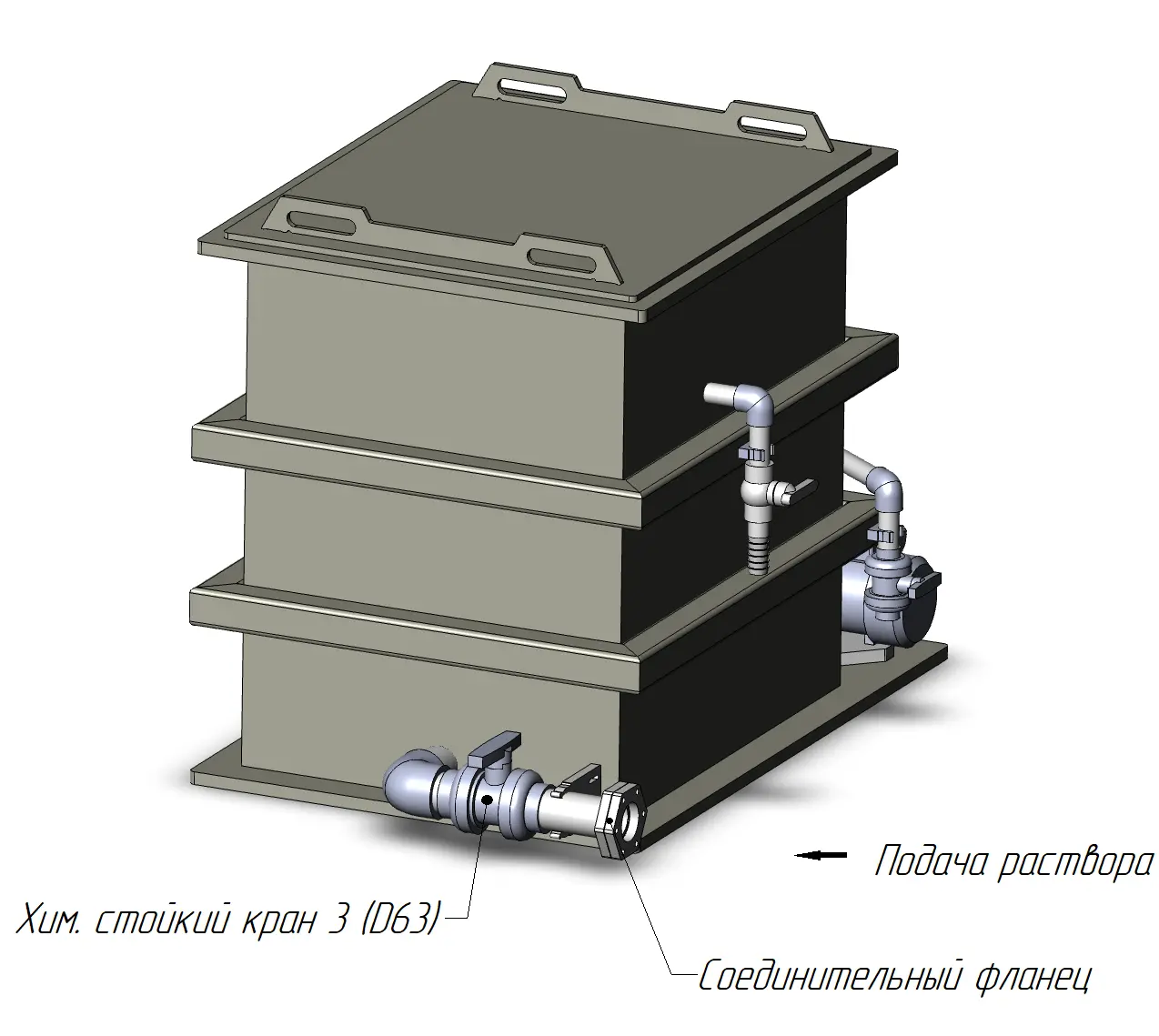 Подача раствора

Хим. стойкий кран 3 (D63)

Соединительный фланец