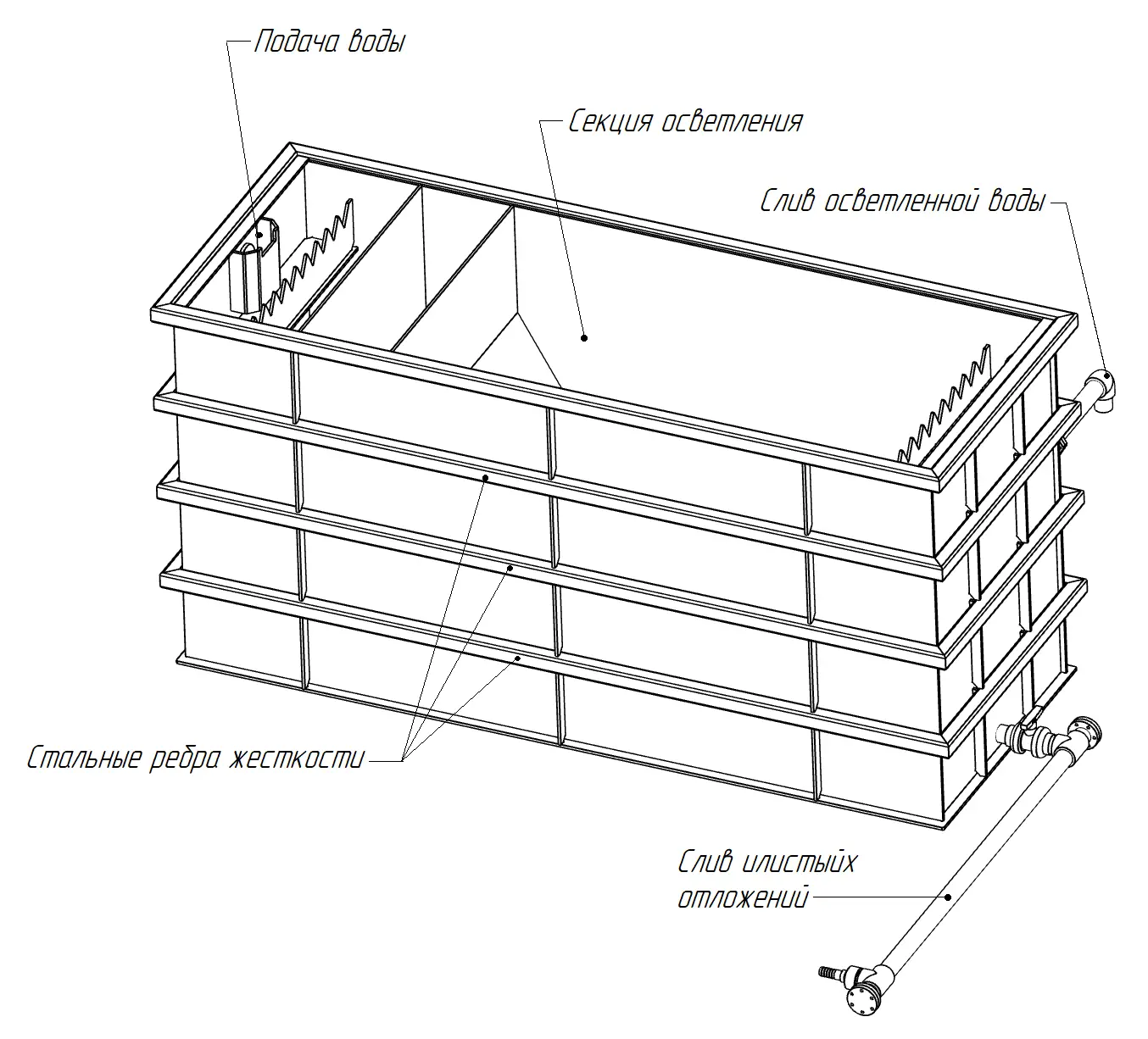 Подача воды

Секция осветления

Слив осветленной воды

Стальные ребра жесткости

Слив илистыйх отложений