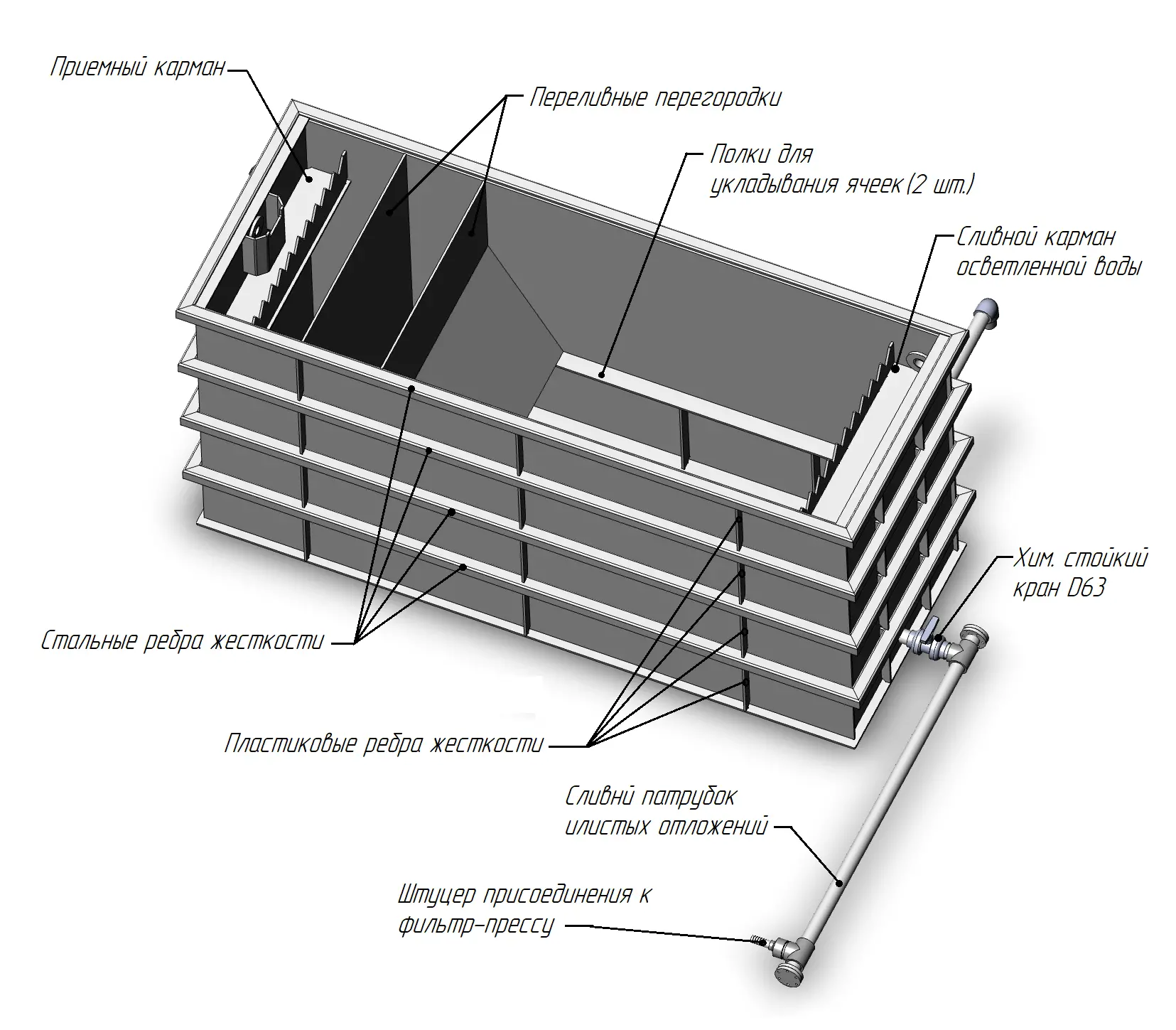 Приемный карман

Переливные перегородки

Полки для укладывания ячеек (2 шт.)

Сливной карман осветленной воды

Хим. стойкий кран D63

Стальные ребра жесткости

Пластиковые ребра жесткости

Сливнй патрубок илистых отложений

Штуцер присоединения к фильтр-прессу