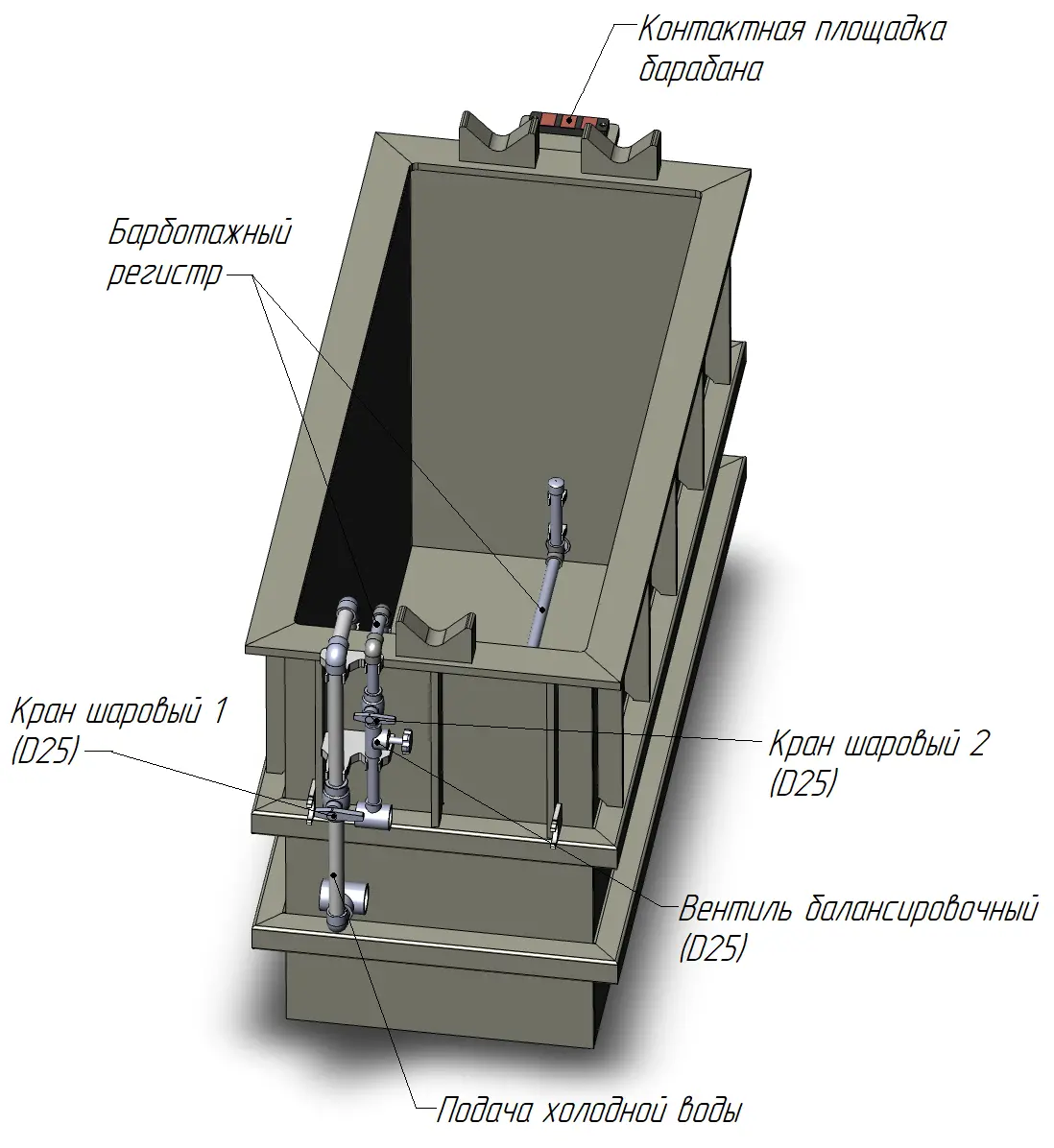 Контактная площадка барабана

Барботажный регистр

Кран шаровый 1 (D25)

Кран шаровый 2 (D25)

Вентиль балансировочный (D25)

Подача холодной воды