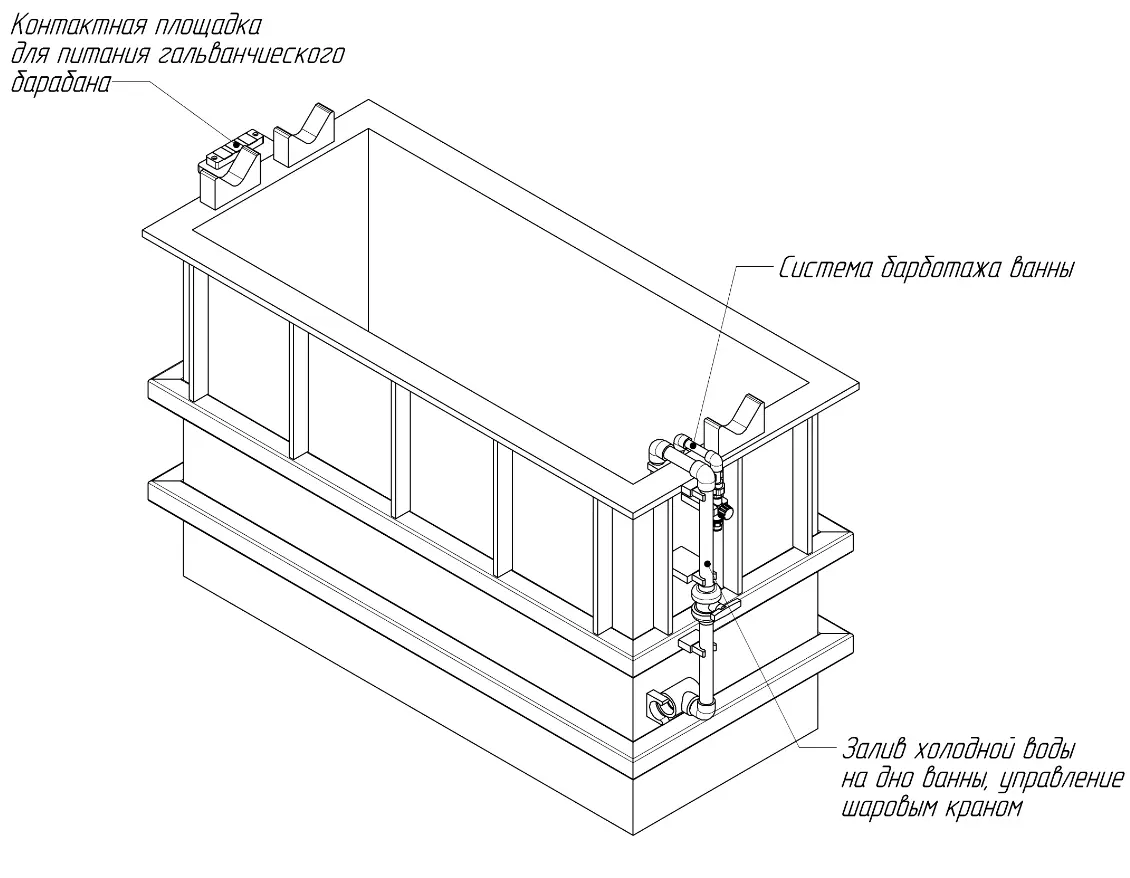 Контактная площадка для питания гальванчиеского барабана

Система барботажа ванны

Залив холодной воды на дно ванны, управление шаровым краном