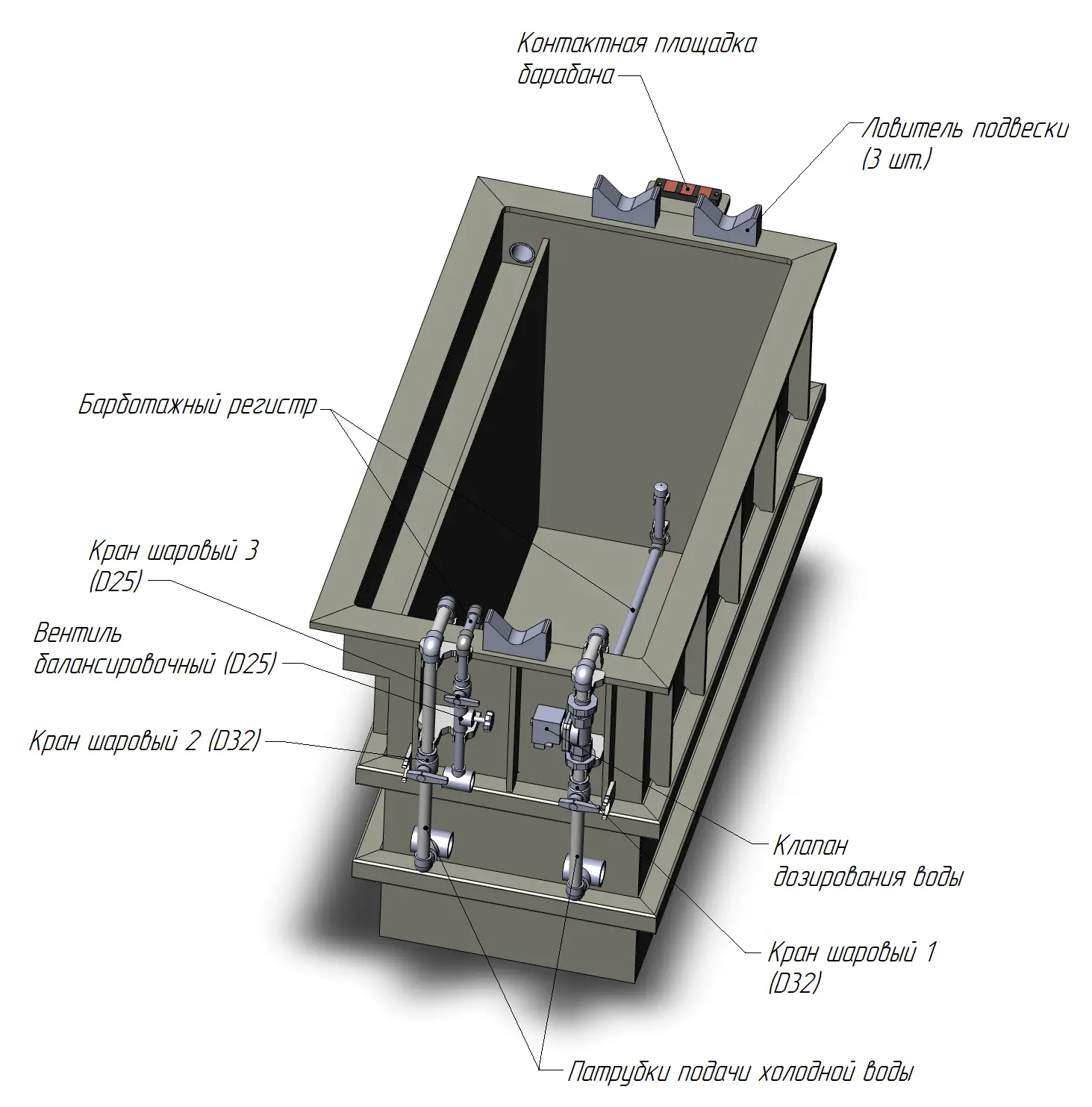 Контактная площадка барабана

Ловитель подвески (3 шт.)

Барботажный регистр

Кран шаровый 3 (D25)

Вентиль балансировочный (D25)

Кран шаровый 2 (D32)

Клапан дозирования воды

Кран шаровый 1 (D32)

Патрубки подачи холодной воды