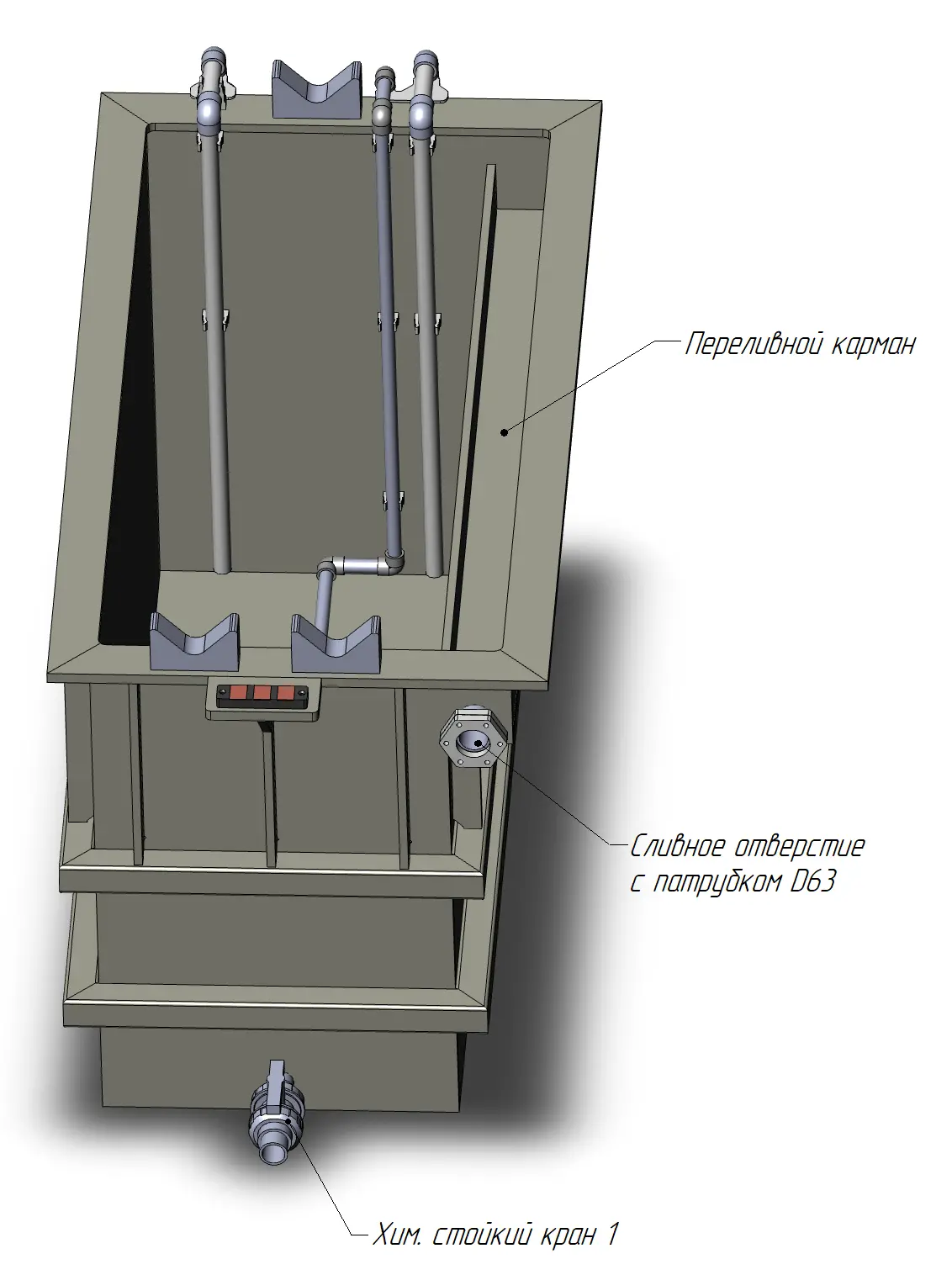 Переливной карман

Сливное отверстие с патрубком D63

Хим. стойкий кран 1