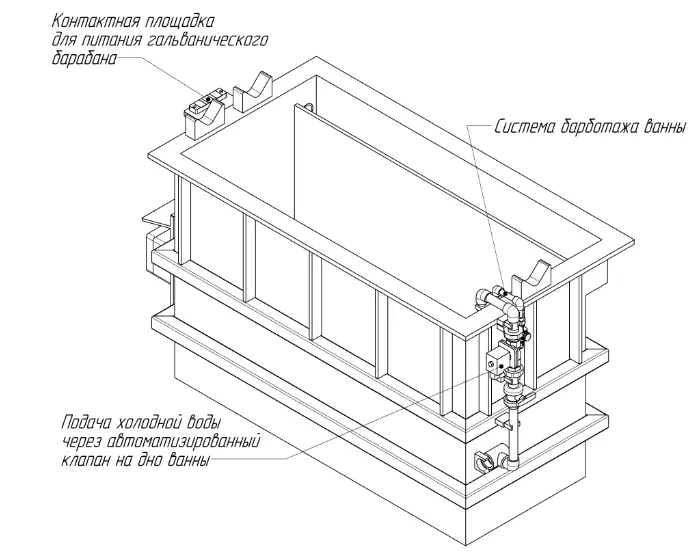 Контактная площадка для питания гальванического барабана

Система барботажа ванны

Подача холодной воды через автоматизированный клапан на дно ванны