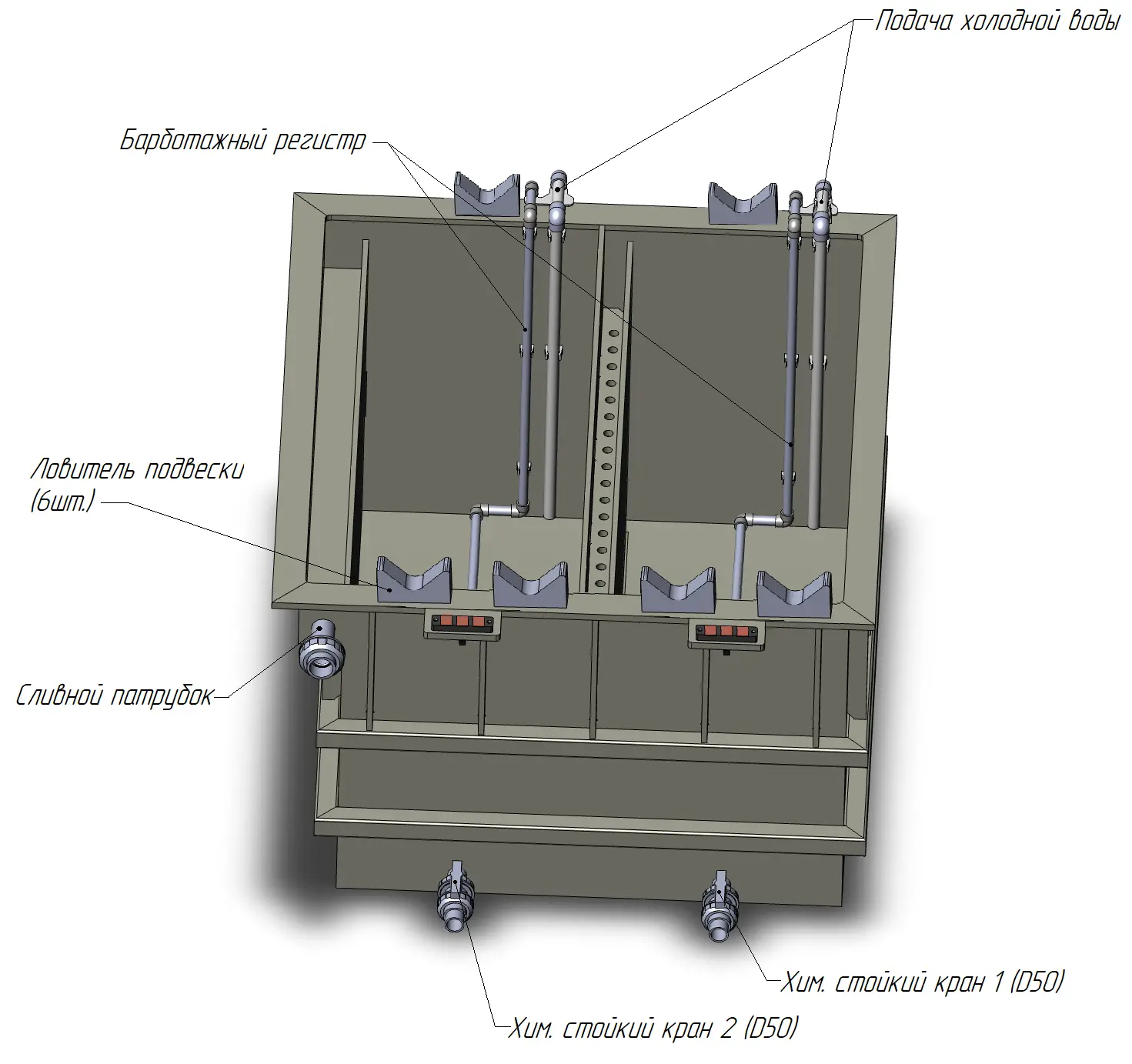 Подача холодной воды

Барботажный регистр

Ловитель подвески (6шт.)

Сливной патрубок

Хим. стойкий кран 1 (D50)

Хим. стойкий кран 2 (D50)