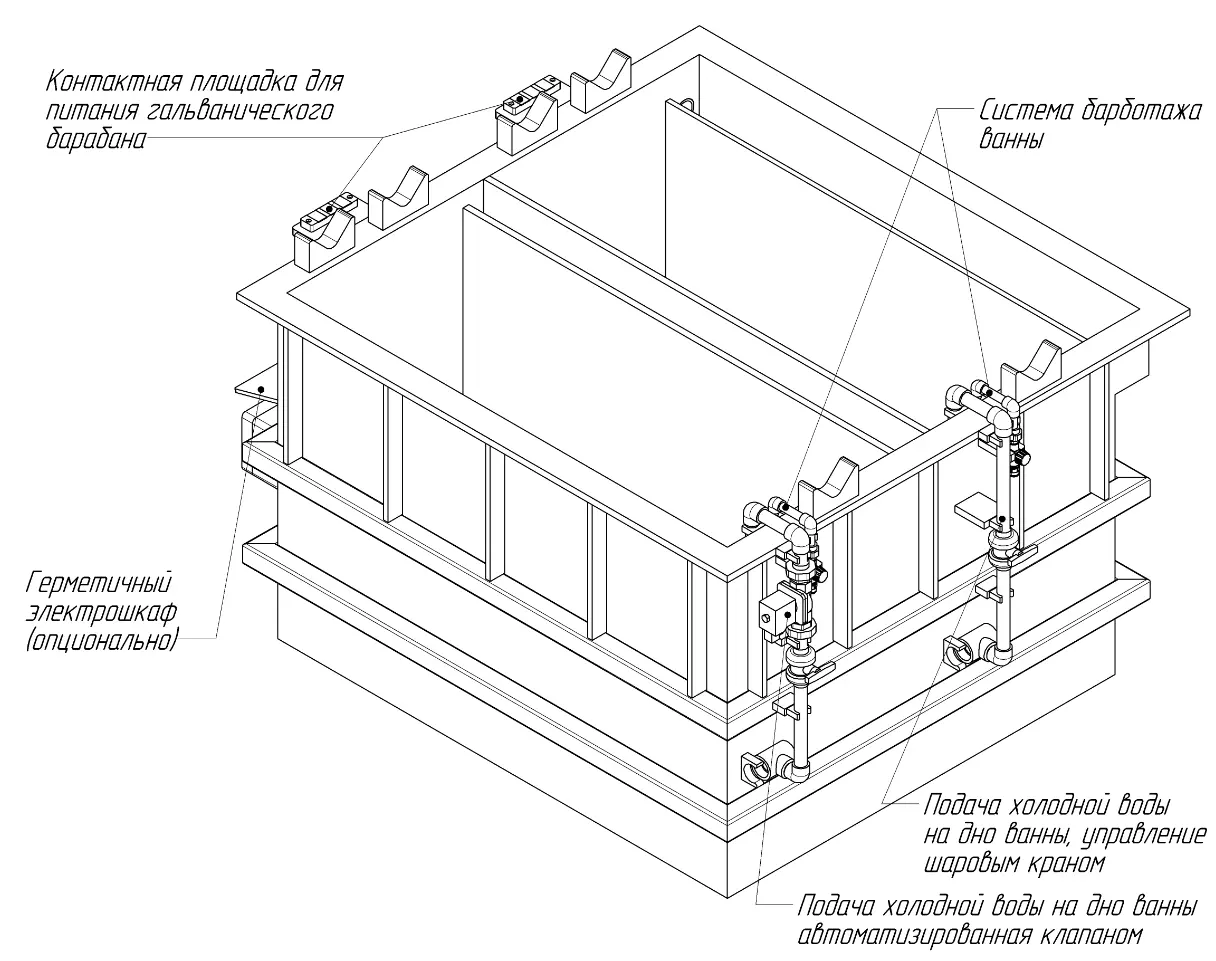 Контактная площадка для питания гальванического барабана

Система барботажа ванны

Герметичный электрошкаф (опционально)

Подача холодной воды на дно ванны, управление шаровым краном

Подача холодной воды на дно ванны автоматизированная клапаном