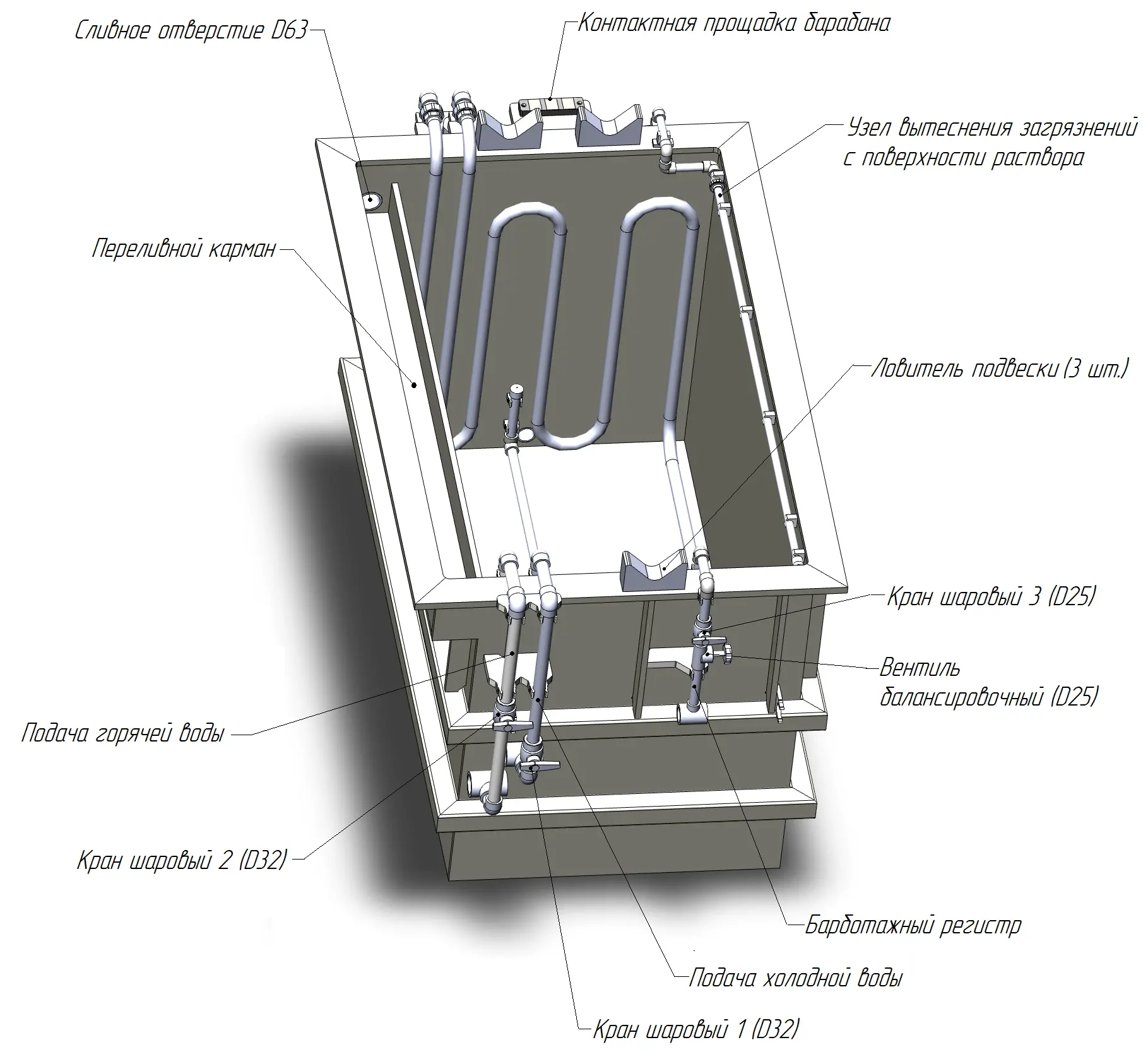 Сливное отверстие D63

Контактная прощадка барабана

Узел вытеснения загрязнений с поверхности раствора

Переливной карман

Ловитель подвески (3 шт.)

Кран шаровый 3 (D25)

Вентиль балансировочный (D25)

Подача горячей воды

Кран шаровый 2 (D32)

Барботажный регистр

Подача холодной воды

Кран шаровый 1 (D32)