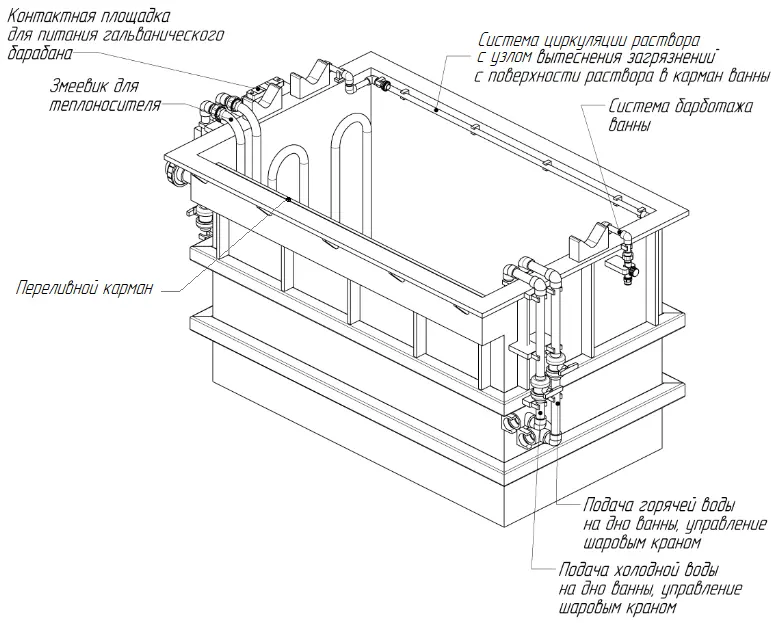 Контактная площадка для питания гальванического барабана

Змеевик для теплоносителя

Система циркуляции раствора с узлом вытеснения загрязнений с поверхности раствора в карман ванны

Система барботажа ванны

Переливной карман

Подача горячей воды на дно ванны, управление шаровым краном

Подача холодной воды на дно ванны, управление шаровым краном