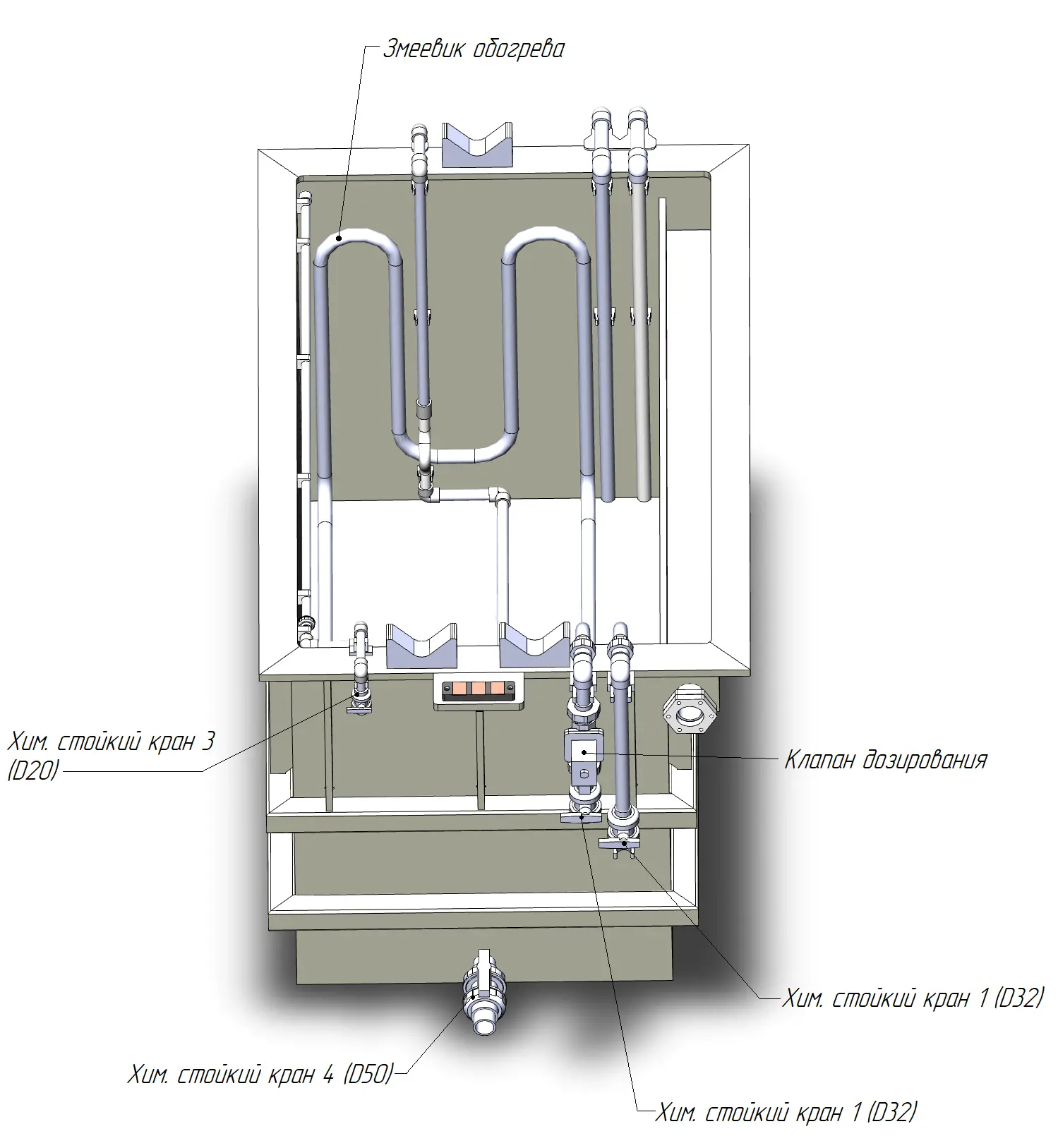 Змеевик обогрева

Хим. стойкий кран 3 (D20)

Клапан дозирования

Хим. стойкий кран 1 (D32)

Хим. стойкий кран 4 (D50)

Хим. стойкий кран 1 (D32)