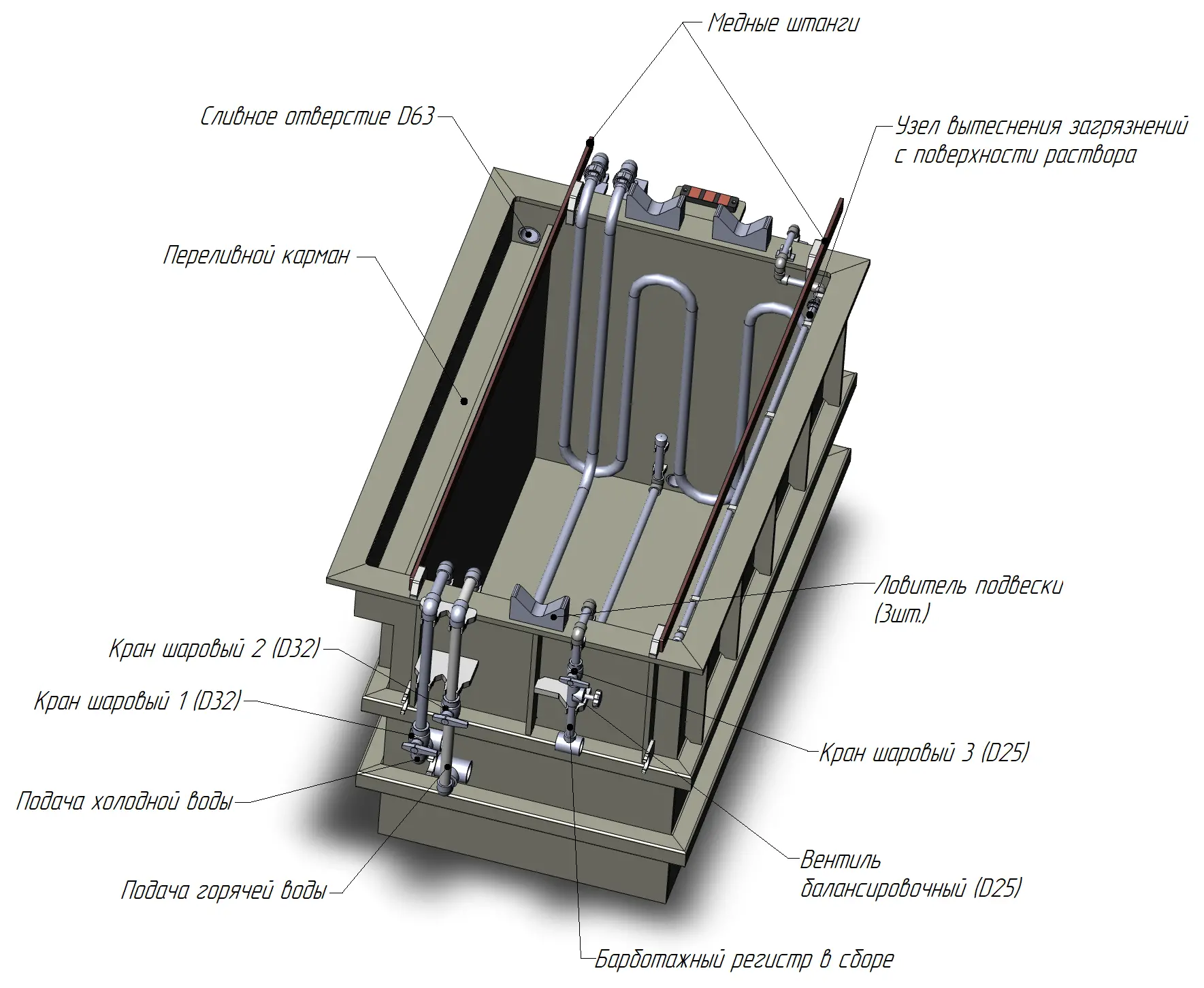 Медные штанги

Сливное отверстие D63

Узел вытеснения загрязнений с поверхности раствора

Переливной карман

Ловитель подвески (3шт.)

Кран шаровый 2 (D32)

Кран шаровый 1 (D32)

Кран шаровый 3 (D25)

Подача холодной воды

Вентиль балансировочный (D25)

Подача горячей воды

Барботажный регистр в сборе