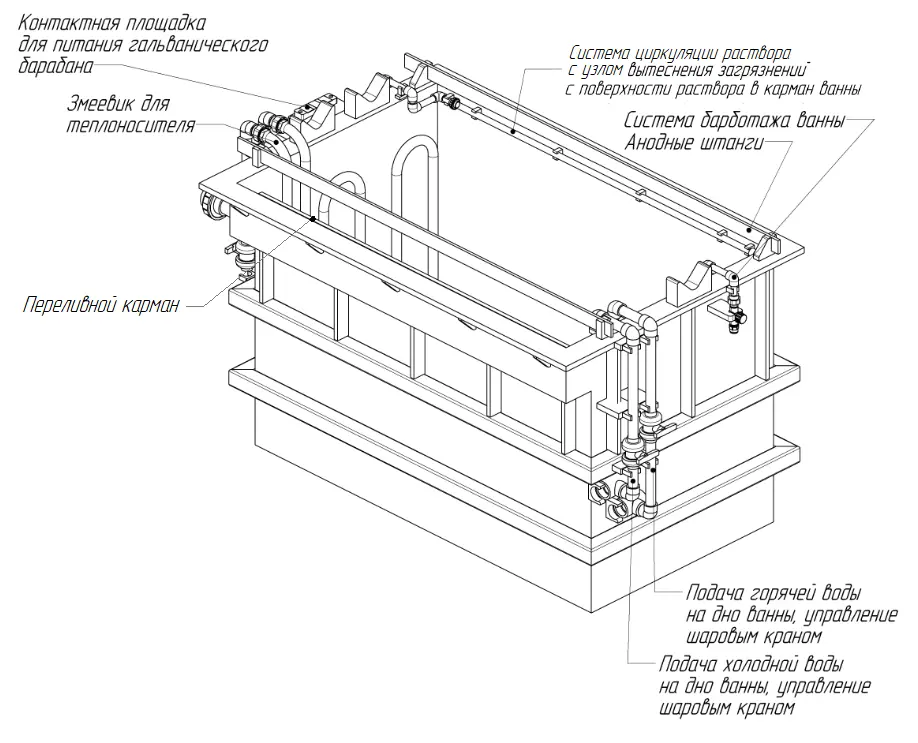 Контактная площадка для питания гальванического барабана

Змеевик для теплоносителя

Система циркуляции раствора с узлом вытеснения загрязнений с поверхности раствора в карман ванны

Система барботажа ванны

Анодные штанги

Переливной карман

Подача горячей воды на дно ванны, управление шаровым краном

Подача холодной воды на дно ванны, управление шаровым краном