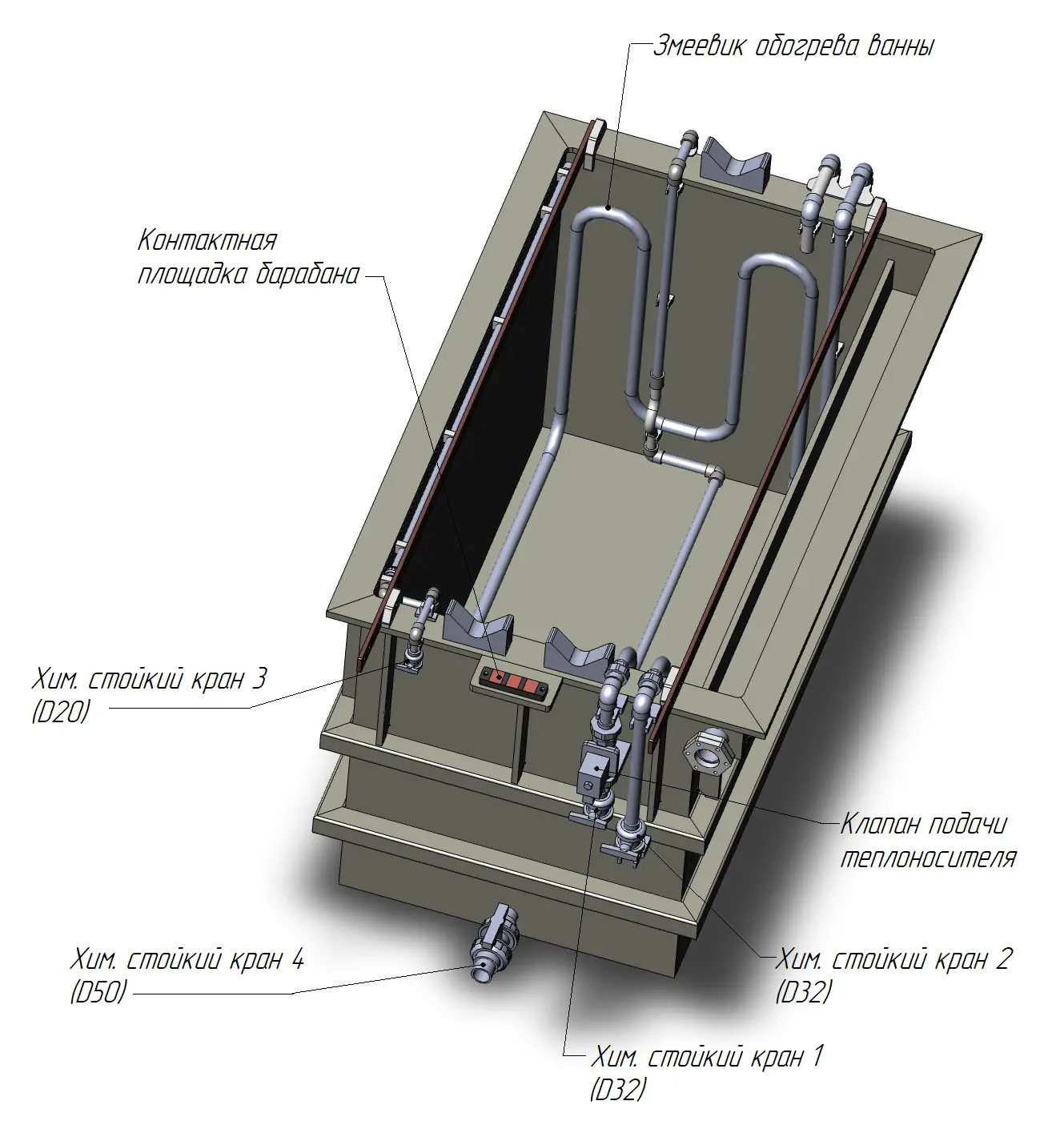 Змеевик обогрева ванны

Контактная площадка барабана

Хим. стойкий кран 3 (D20)

Клапан подачи теплоносителя

Хим. стойкий кран 4 (D50)

Хим. стойкий кран 2 (D32)

Хим. стойкий кран 1 (D32)