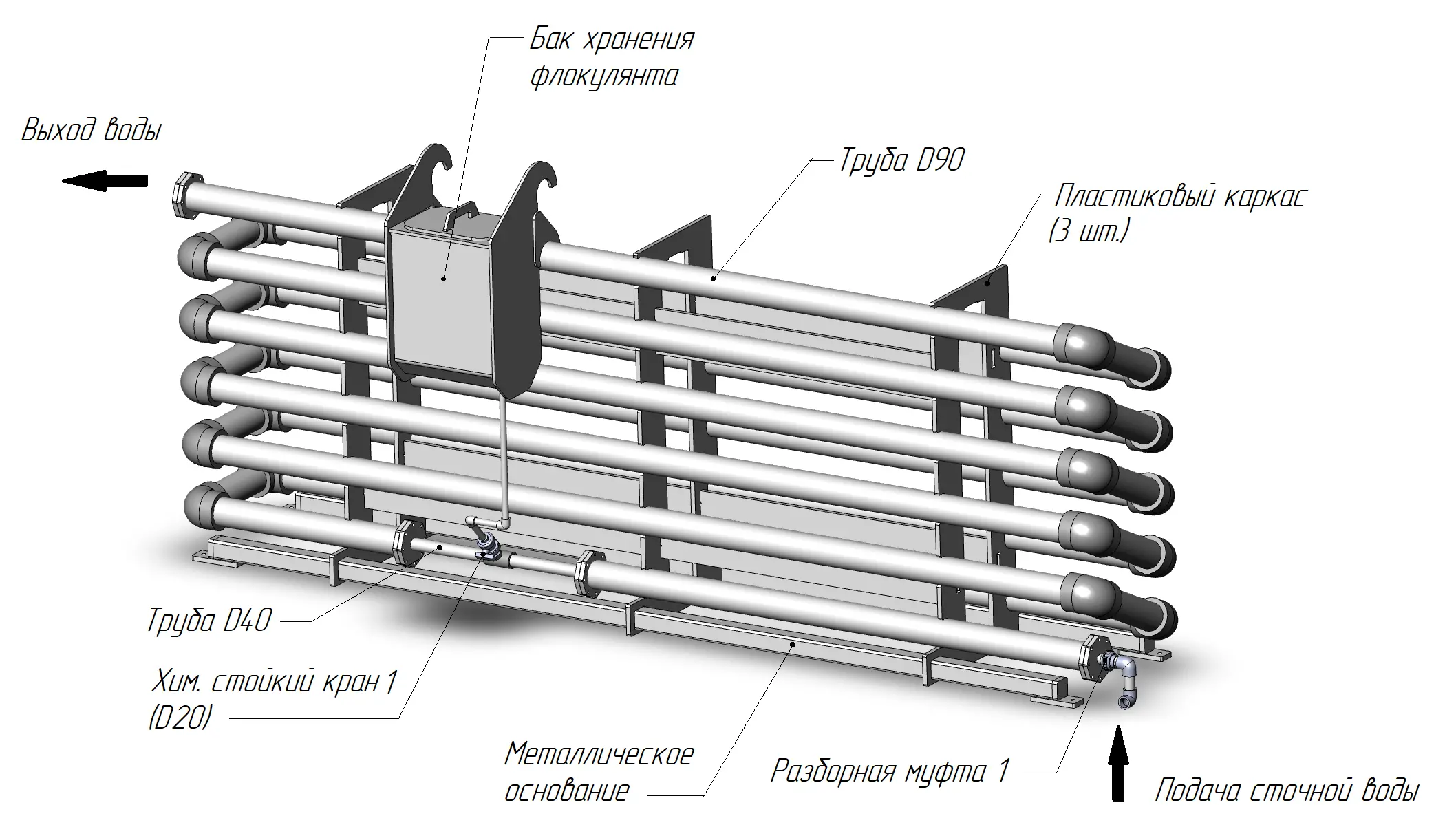 Бак хранения флокулянта

Выход воды

Труба D90

Пластиковый каркас (3 шт.)

Труба D40

Хим. стойкий кран 1 (D20)

Металлическое основание

Разборная муфта 1

Подача сточной воды