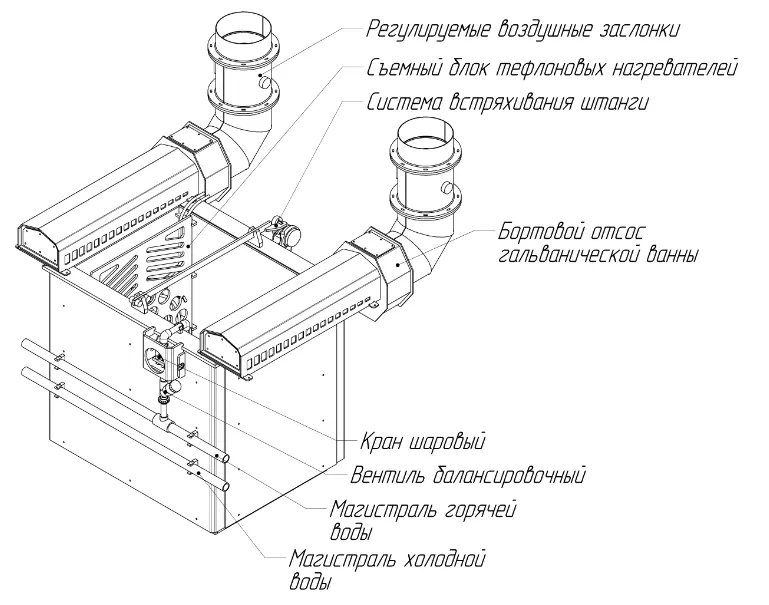 Регулируемые воздушные заслонки

Съемный блок тефлоновых нагревателей

Система встряхивания штанги

Бортовой отсос гальванической ванны

Кран шаровый

Вентиль балансировочный

Магистраль горячей воды

Магистраль холодной воды