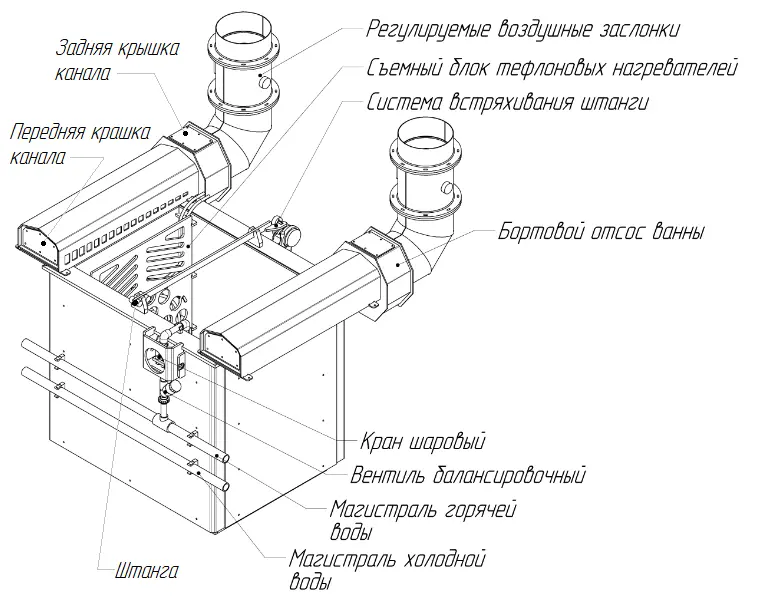 Задняя крышка канала

Передняя крашка канала

Регулируемые воздушные заслонки

Съемный блок тефлоновых нагревателей

Система встряхивания штанги

Бортовой отсос ванны

Кран шаровый

Вентиль балансировочный

Магистраль горячей воды

Магистраль холодной воды

Штанга