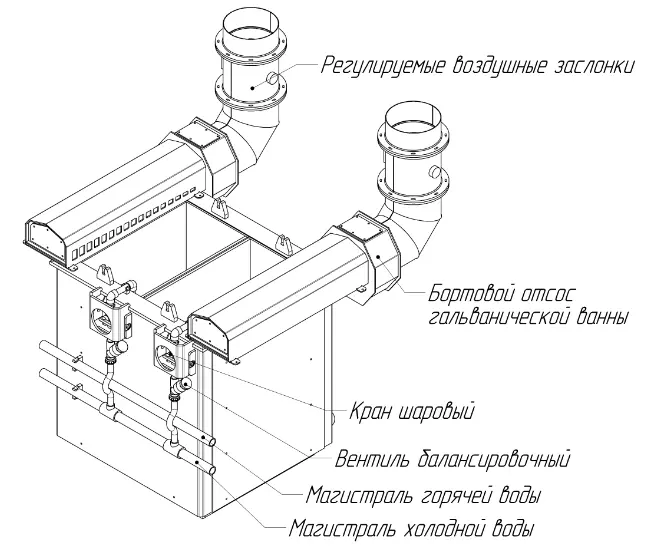 Регулируемые воздушные заслонки

Бортовой отсос гальванической ванны

Кран шаровый

Вентиль балансировочный

Магистраль горячей воды

Магистраль холодной воды