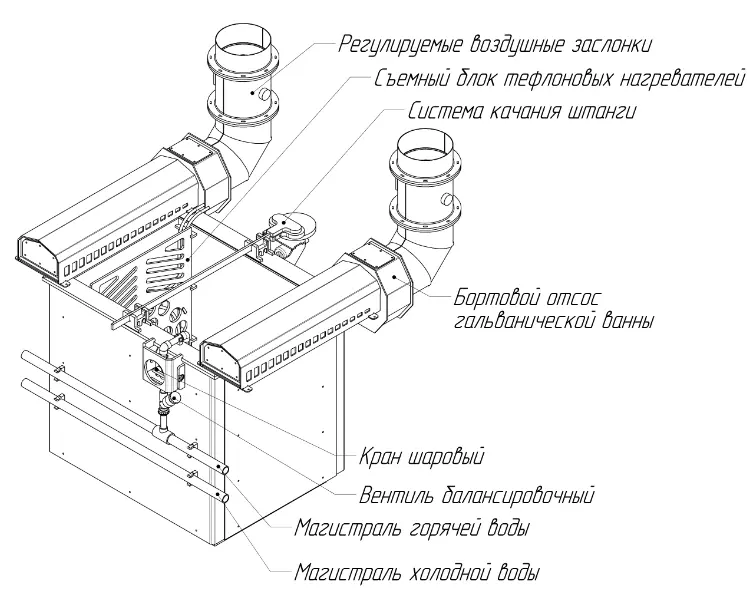 Регулируемые воздушные заслонки

Съемный блок тефлоновых нагревателей

Система качания штанги

Бортовой отсос гальванической ванны

Кран шаровый

Вентиль балансировочный

Магистраль горячей воды

Магистраль холодной воды