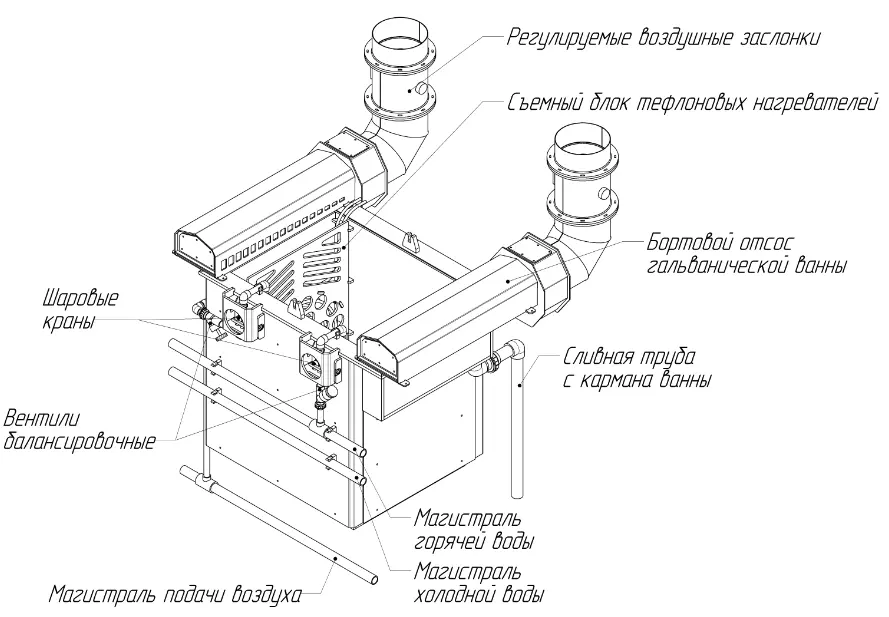 Регулируемые воздушные заслонки

Съемный блок тефлоновых нагревателей

Бортовой отсос гальванической ванны

Шаровые краны

Сливная труба с кармана ванны

Вентили балансировочные

Магистраль горячей воды

Магистраль холодной воды

Магистраль подачи воздуха