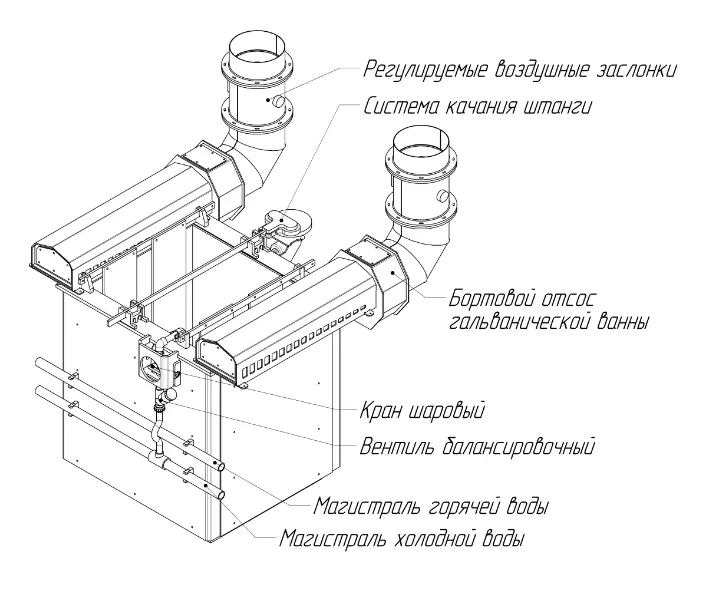 Регулируемые воздушные заслонки

Система качания штанги

Бортовой отсос гальванической ванны

Кран шаровый

Вентиль балансировочный

Магистраль горячей воды

Магистраль холодной воды