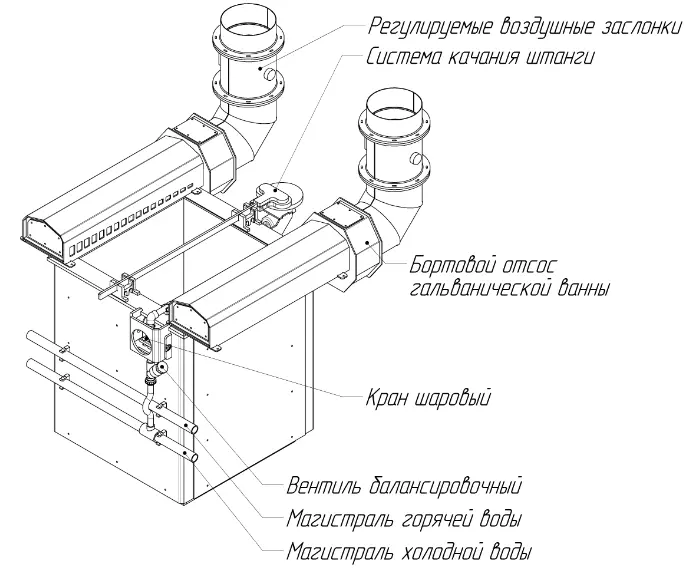 Регулируемые воздушные заслонки
Система качания штанги

Бортовой отсос гальванической ванны

Кран шаровый

Вентиль балансировочный
Магистраль горячей воды
Магистраль холодной воды