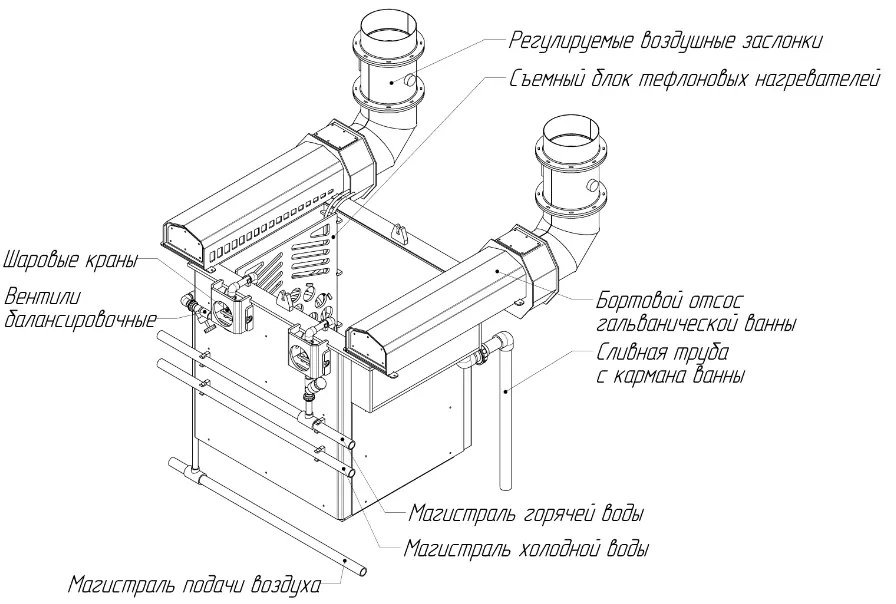 Регулируемые воздушные заслонки
Съемный блок тефлоновых нагревателей
Шаровые краны
Вентили балансировочные
Бортовой отсос гальванической ванны
Сливная труба с кармана ванны
Магистраль горячей воды
Магистраль холодной воды
Магистраль подачи воздуха