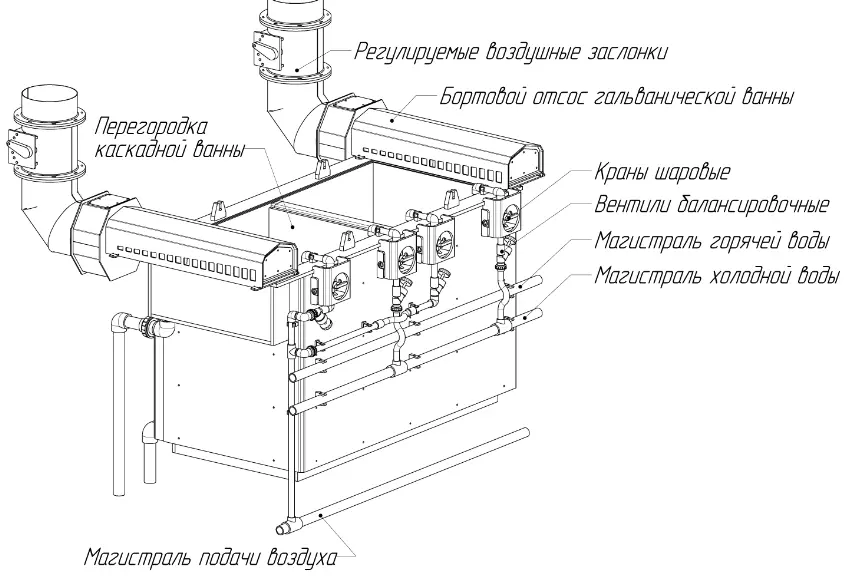 Регулируемые воздушные заслонки

Бортовой отсос гальванической ванны

Перегородка каскадной ванны

Краны шаровые

Вентили балансировочные

Магистраль горячей воды

Магистраль холодной воды

Магистраль подачи воздуха