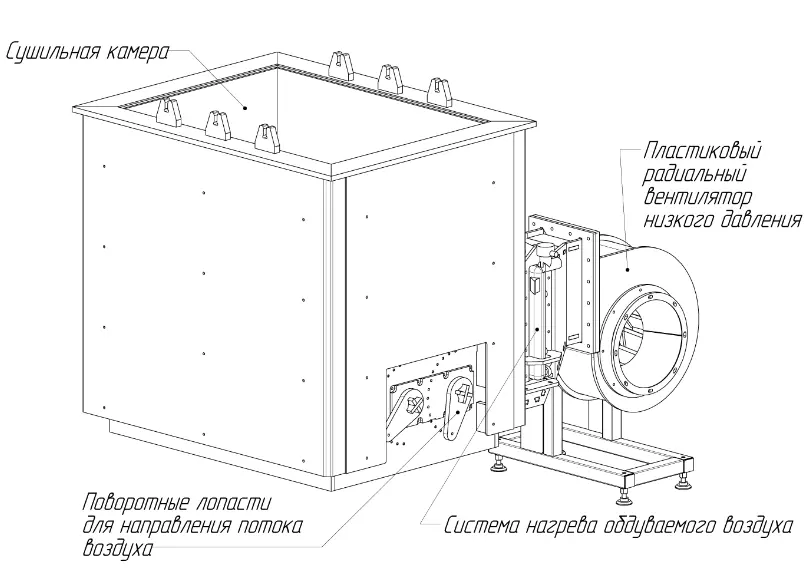 Сушильная камера

Пластиковый радиальный вентилятор низкого давления

Поворотные лопасти для направления потока воздуха

Система нагрева обдуваемого воздуха