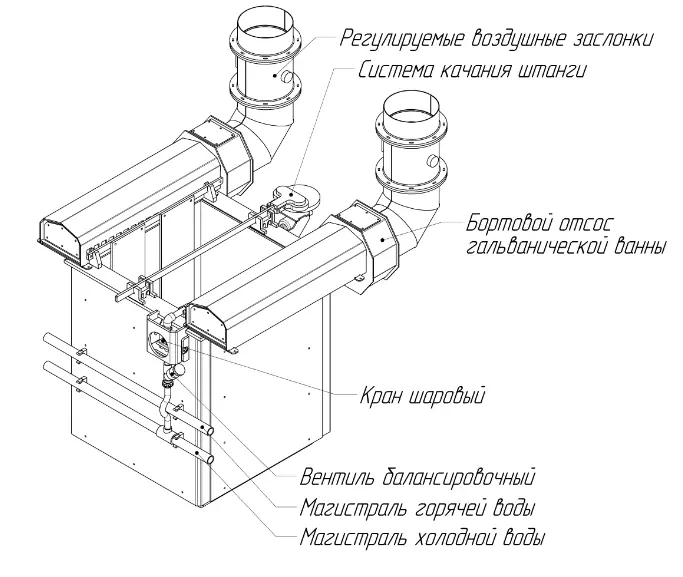 Регулируемые воздушные заслонки
Система качания штанги
Бортовой отсос гальванической ванны
Кран шаровый
Вентиль балансировочный
Магистраль горячей воды
Магистраль холодной воды