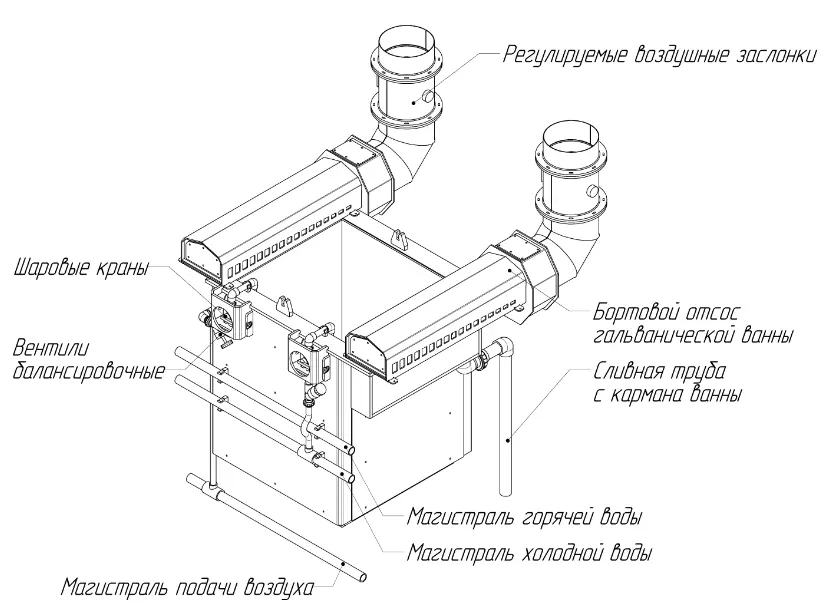 Регулируемые воздушные заслонки

Шаровые краны

Вентили балансировочные

Бортовой отсос гальванической ванны

Сливная труба с кармана ванны

Магистраль горячей воды

Магистраль холодной воды

Магистраль подачи воздуха